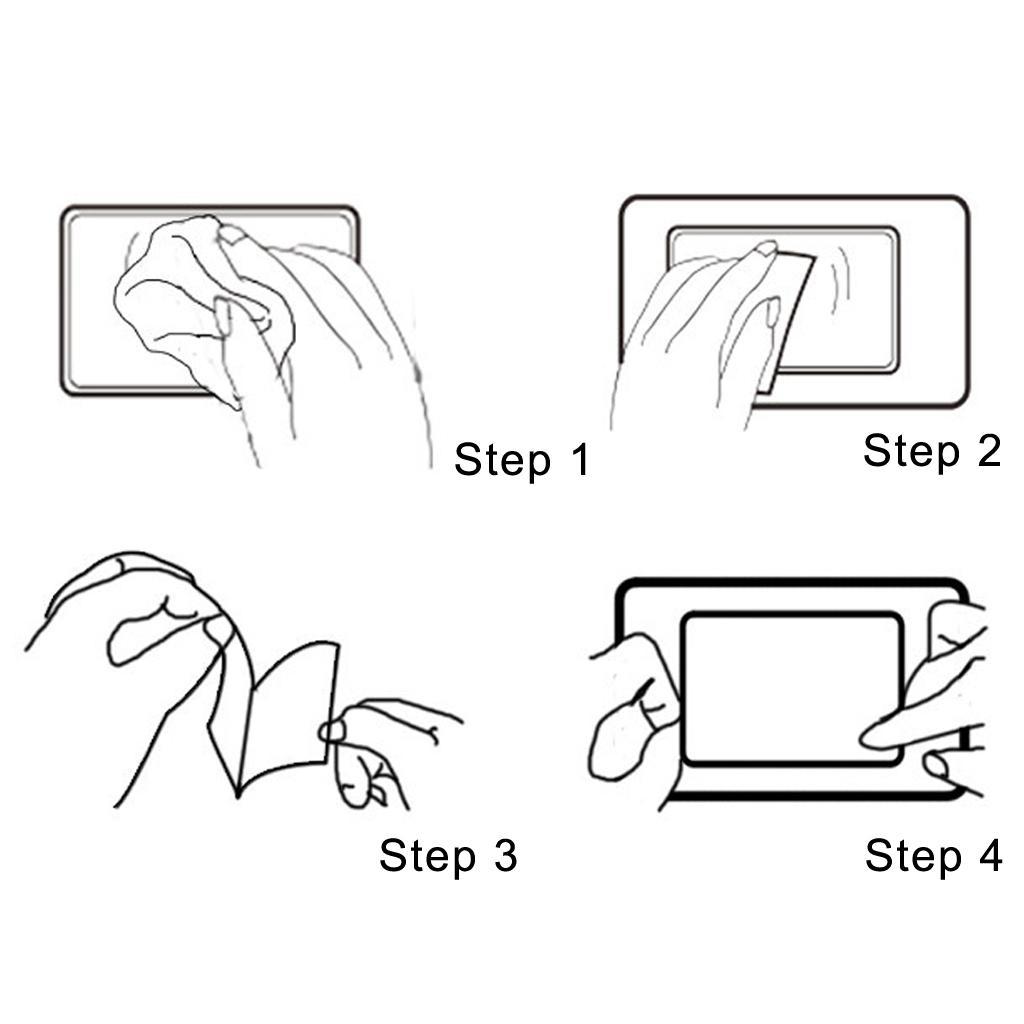 Step 1

Step 2

Step 3

Step 4