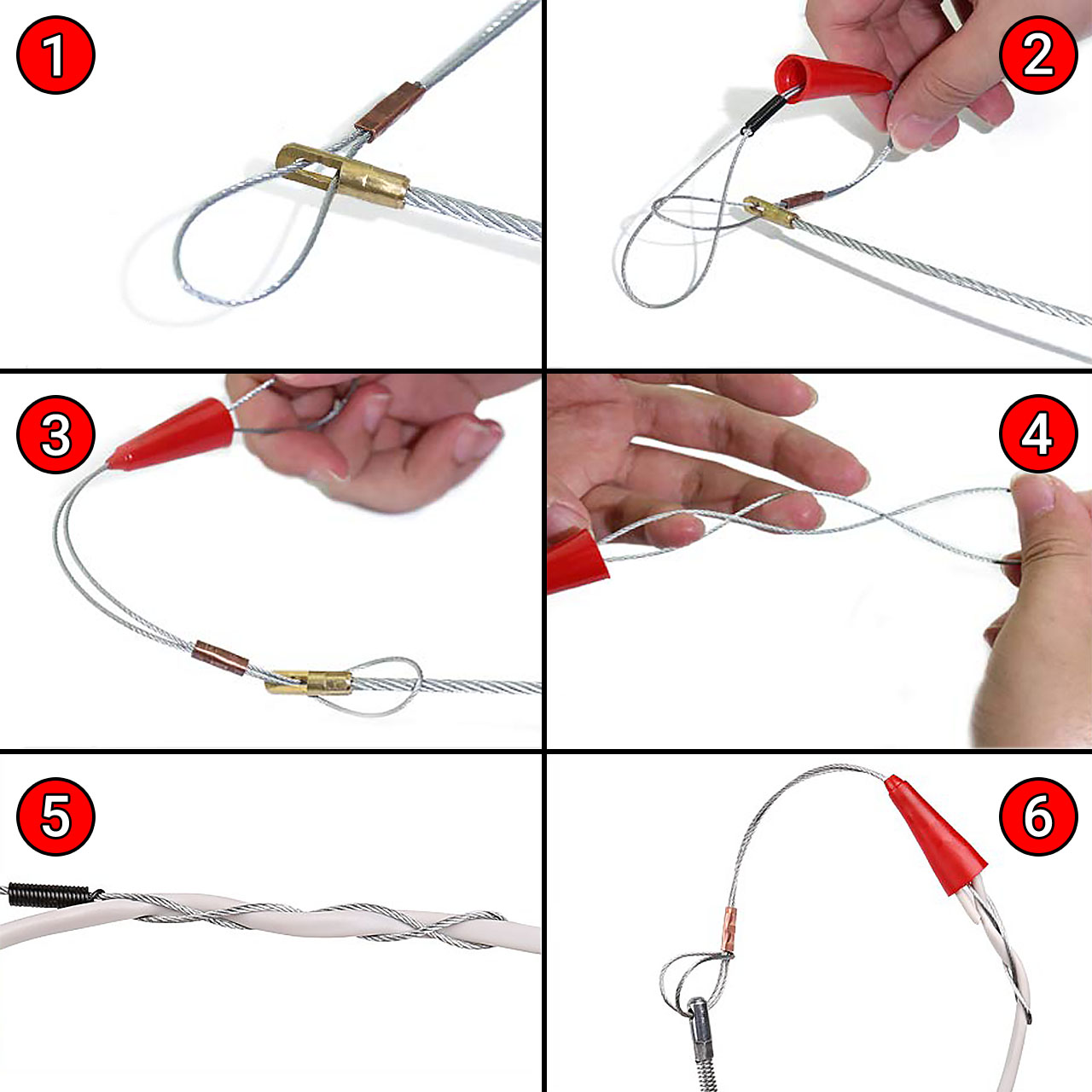 1

2

3

4

5

6