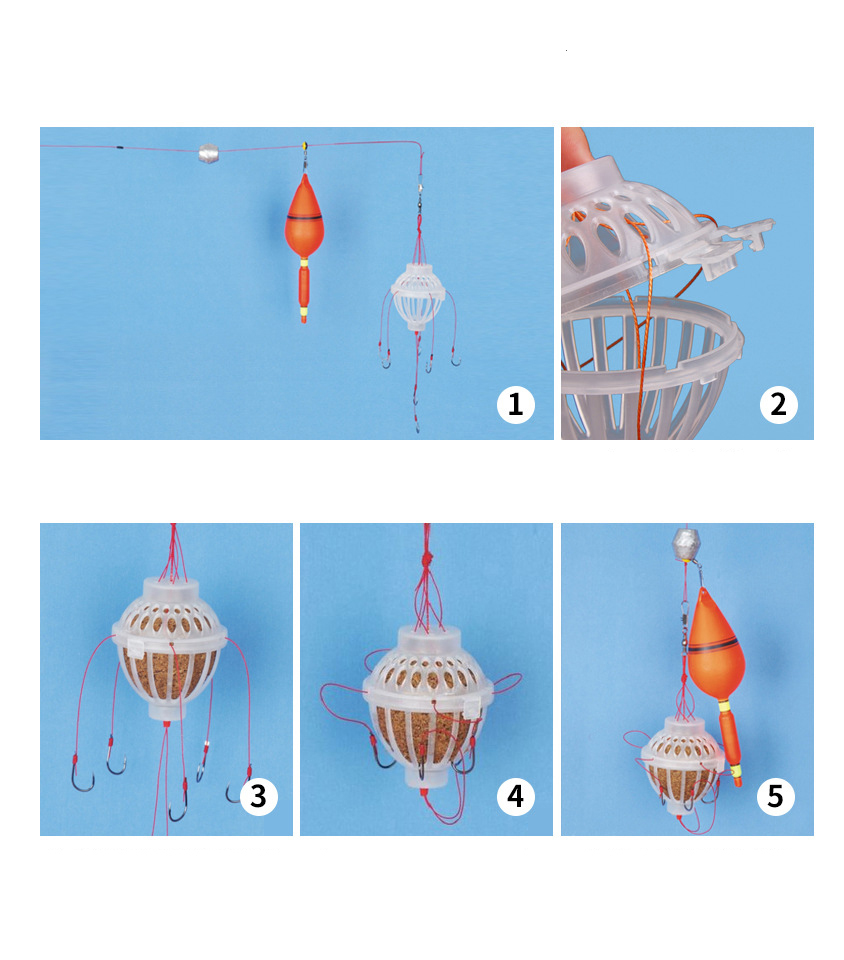 1

2

3

4

5