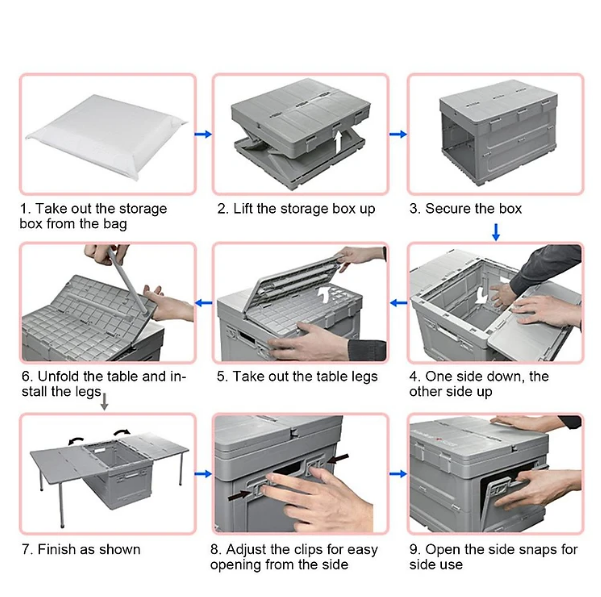 1. Take out the storage box from the bag

2. Lift the storage box up

3. Secure the box

6. Unfold the table and install the legs

5. Take out the table legs

4. One side down, the other side up

7. Finish as shown

8. Adjust the clips for easy opening from the side

9. Open the side snaps for side use