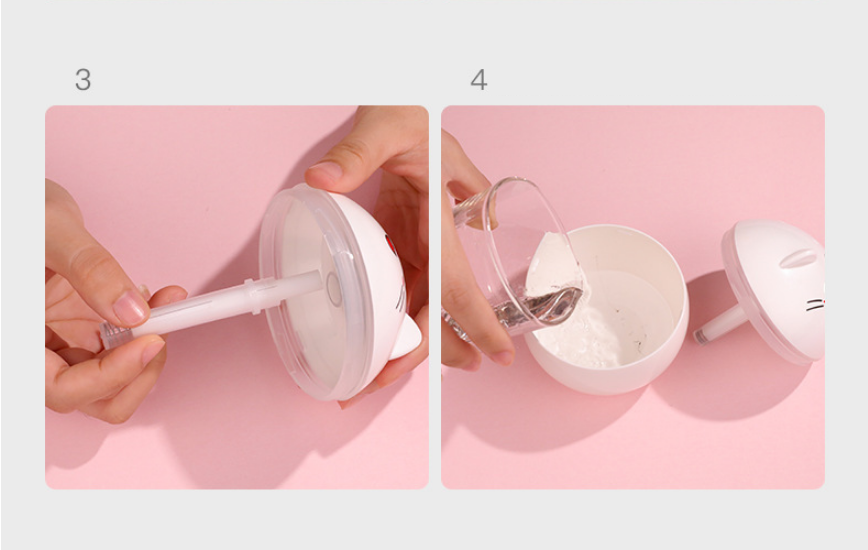 3

4