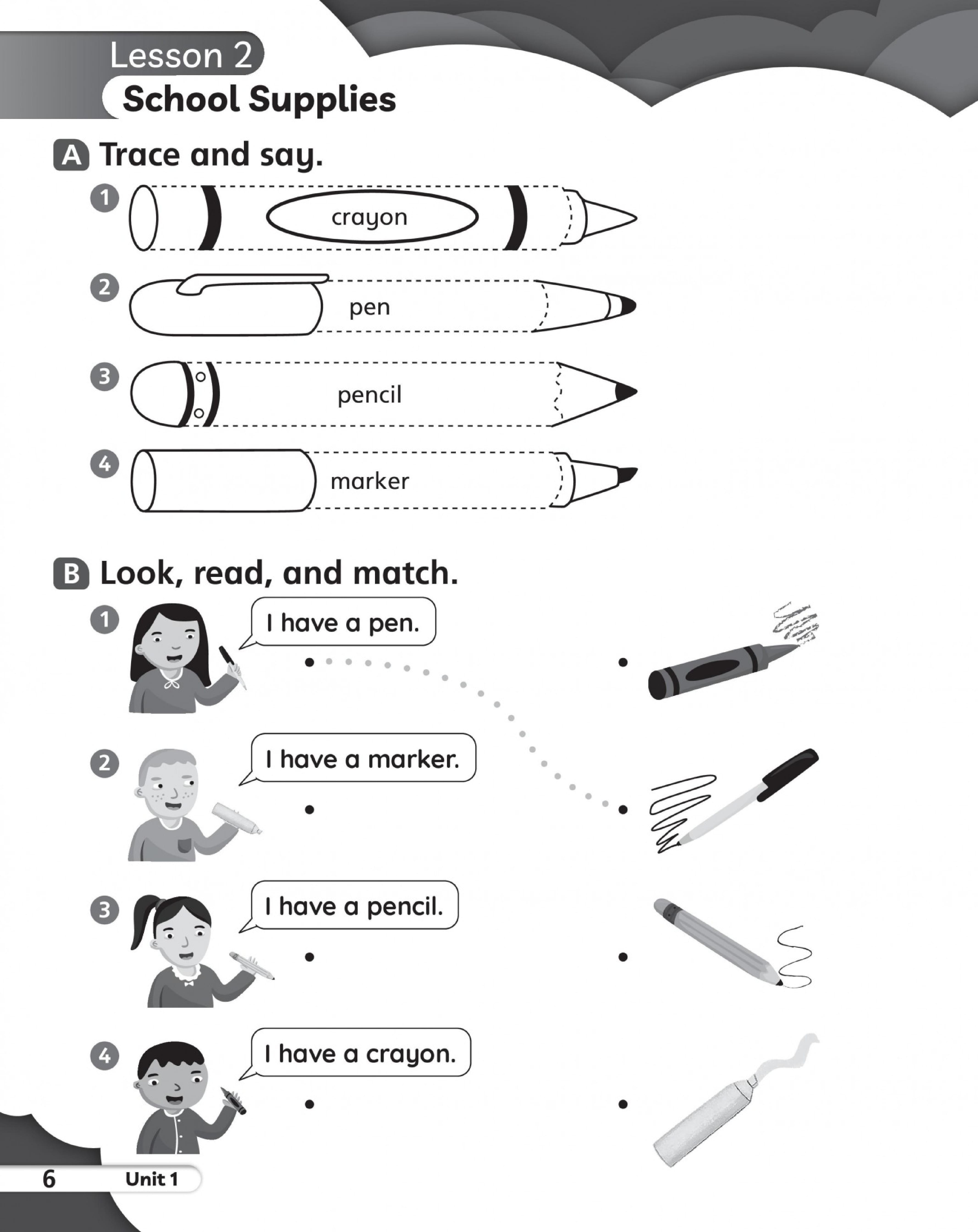 Lesson 2
School Supplies

A Trace and say.

1 crayon

2 pen

3 pencil

4 marker

B Look, read, and match.

1 I have a pen.

2 I have a marker.

3 I have a pencil.

4 I have a crayon.

6 Unit 1