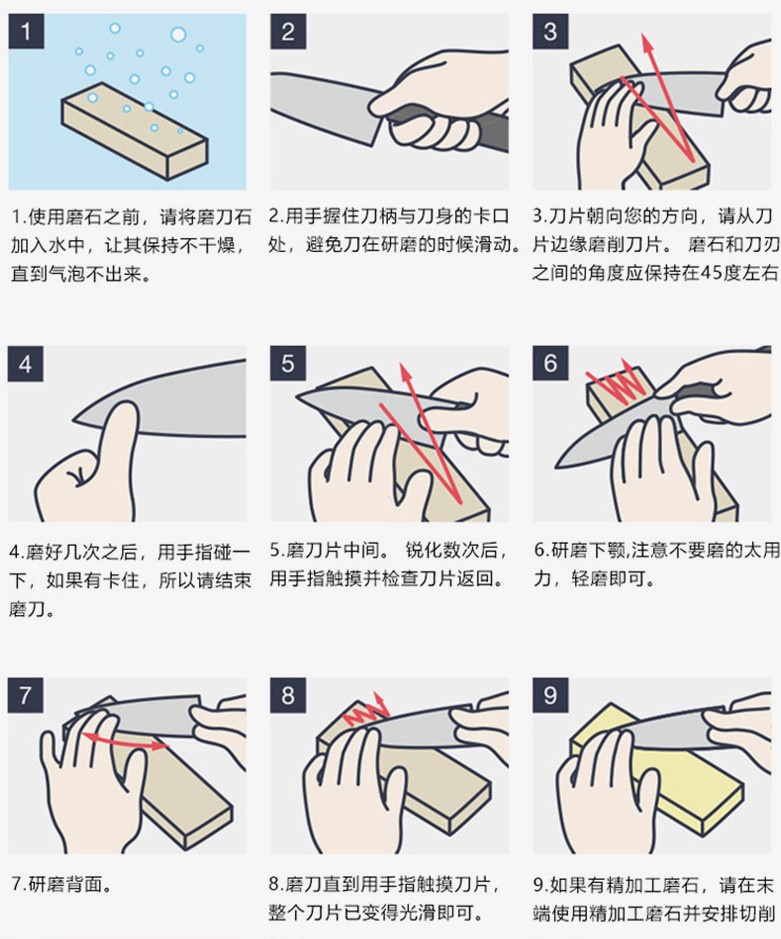 1

1.使用磨石之前，请将磨刀石加入水中，让其保持不干燥，直到气泡不出来。

2

2.用手握住刀柄与刀身的卡口处，避免刀在研磨的时候滑动。

3

3.刀片朝向您的方向，请从刀片边缘磨削刀片。 磨石和刀刃之间的角度应保持在45度左右

4

4.磨好几次之后，用手指碰一下，如果有卡住，所以请结束磨刀。

5

5.磨刀片中间。 锐化数次后，用手指触摸并检查刀片返回。

6

6.研磨下颚,注意不要磨的太用力，轻磨即可。

7

7.研磨背面。

8

8.磨刀直到用手指触摸刀片，整个刀片已变得光滑即可。

9

9.如果有精加工磨石，请在末端使用精加工磨石并安排切削