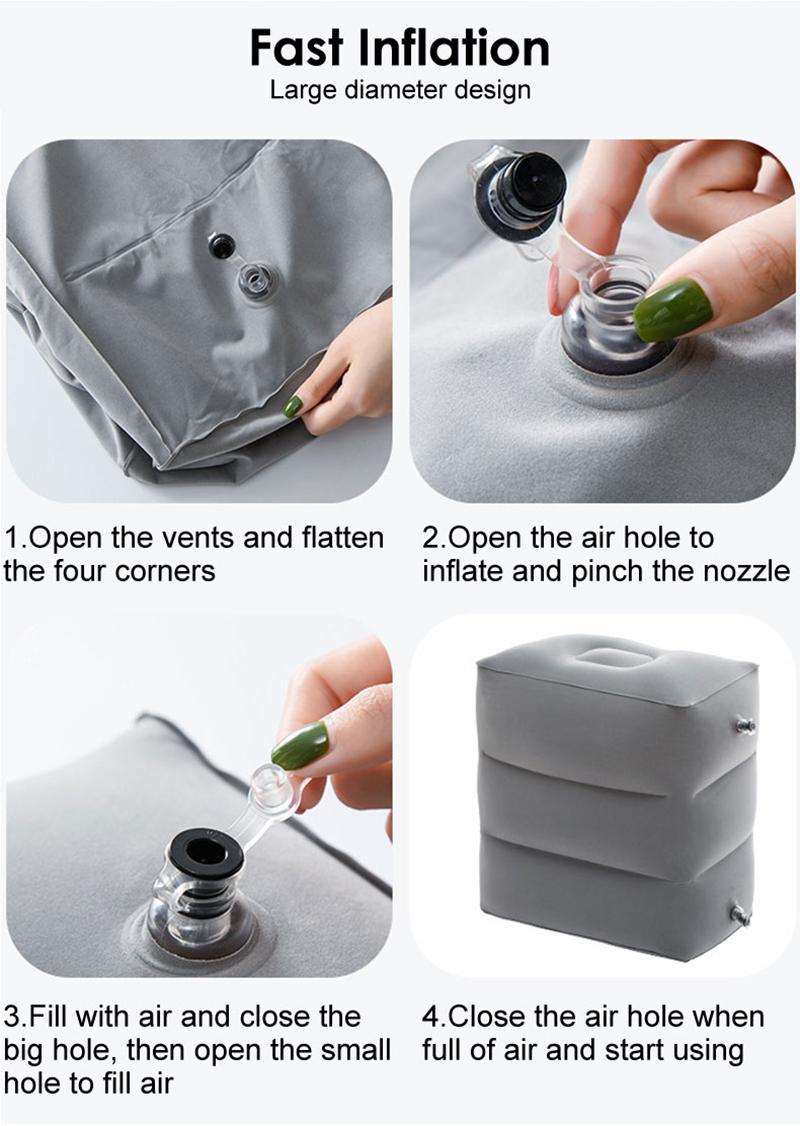 Fast Inflation

Large diameter design

1.Open the vents and flatten the four corners

2.Open the air hole to inflate and pinch the nozzle

3.Fill with air and close the big hole, then open the small hole to fill air

4.Close the air hole when full of air and start using