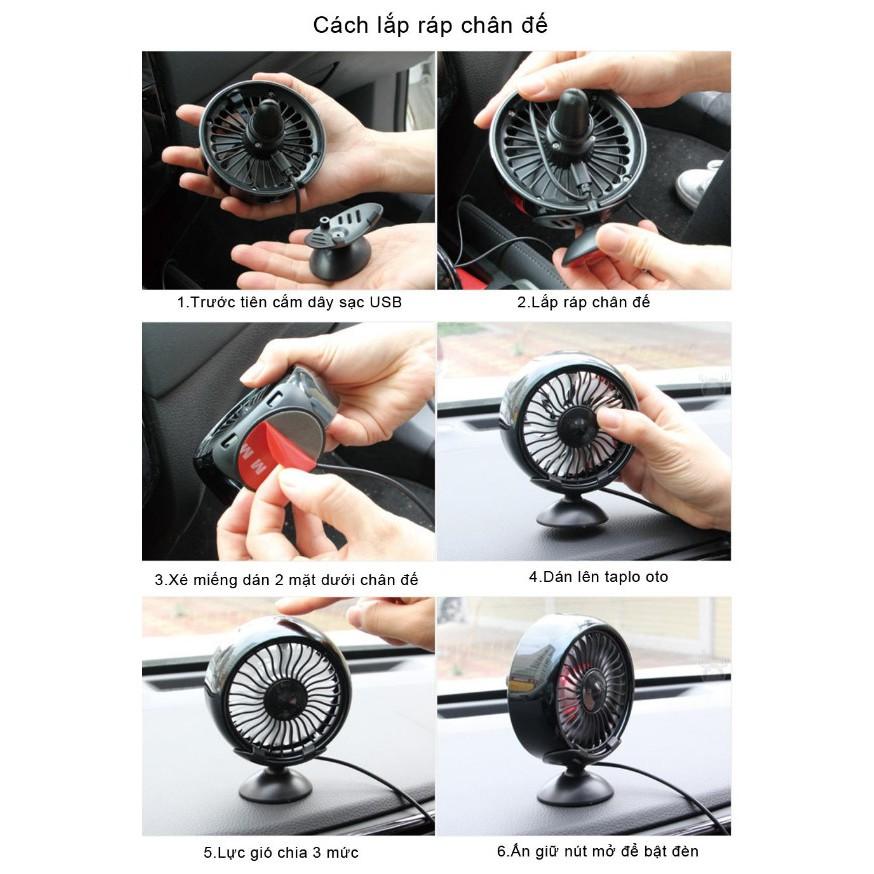 Cách lắp ráp chân đế

1.Trước tiên cắm dây sạc USB

2.Lắp ráp chân đế

3.Xé miếng dán 2 mặt dưới chân đế

4.Dán lên taplo oto

5.Lực gió chia 3 mức

6.Ấn giữ nút mở để bật đèn