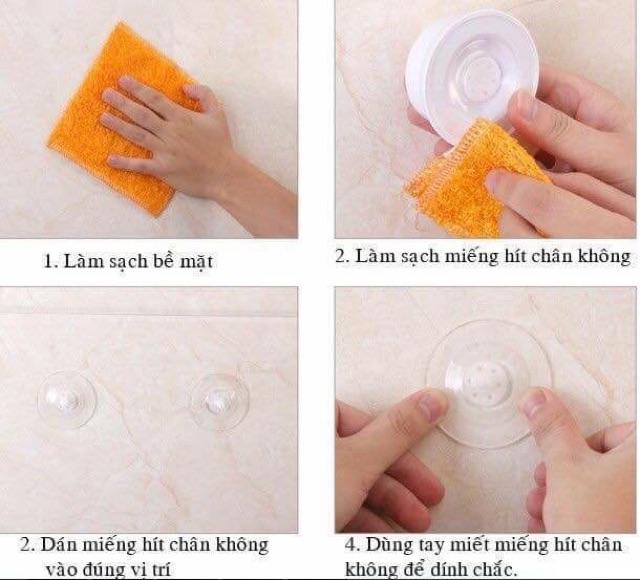 1. Làm sạch bề mặt

2. Làm sạch miếng hít chân không

2. Dán miếng hít chân không vào đúng vị trí

4. Dùng tay miết miếng hít chân không để dính chắc.