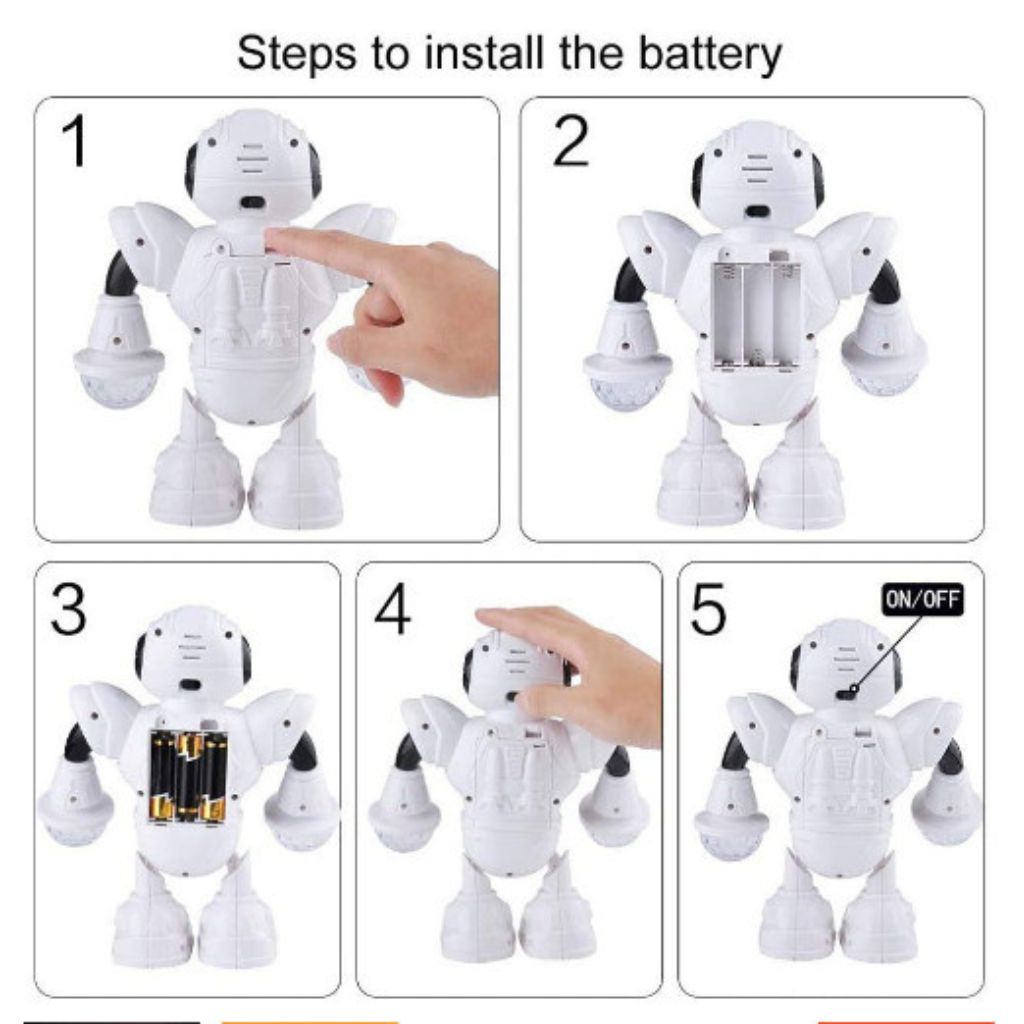 Steps to install the battery

1

2

3

4

5

ON/OFF