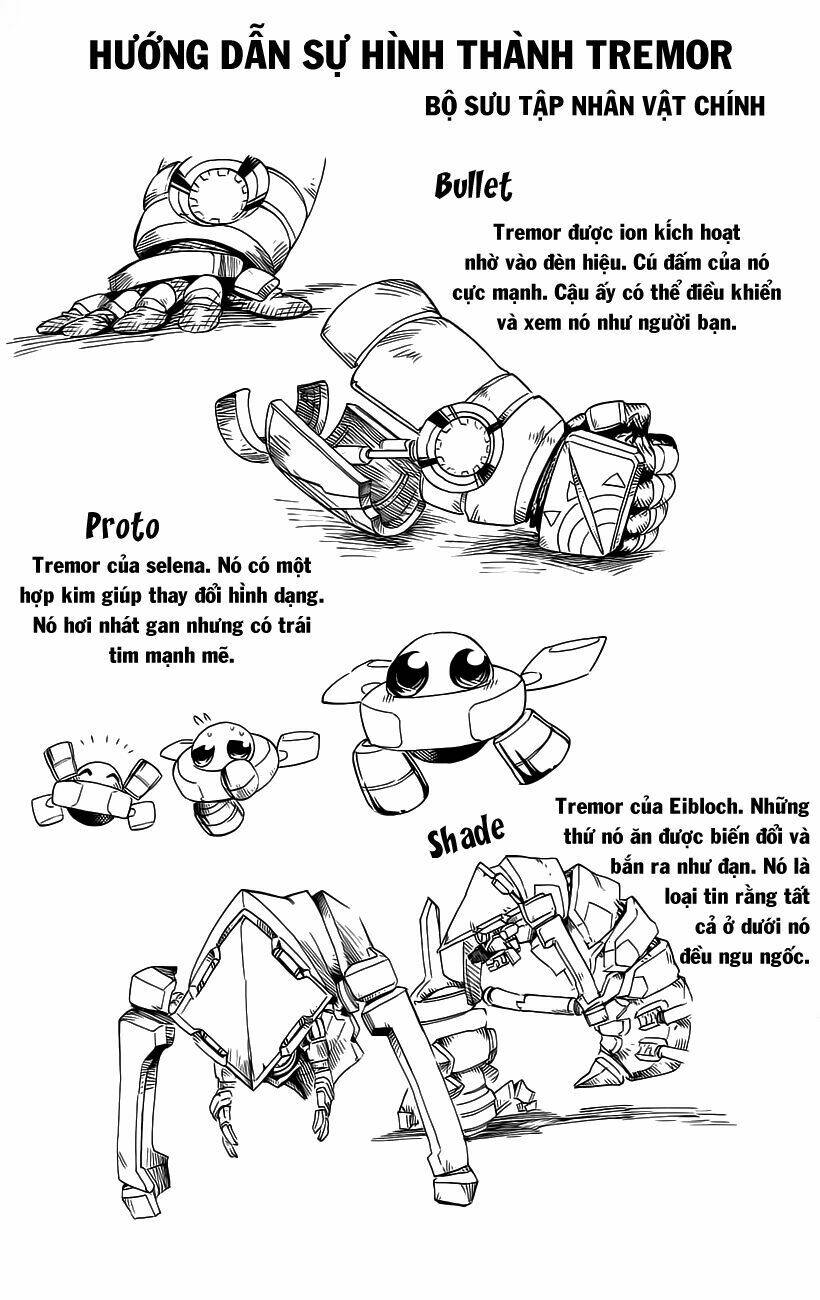 HƯỚNG DẪN SỰ HÌNH THÀNH TREMOR

BỘ SƯU TẬP NHÂN VẬT CHÍNH

Bullet

Tremor được ion kích hoạt nhờ vào đèn hiệu. Cú đấm của nó cực mạnh. Cậu ấy có thể điều khiển và xem nó như người bạn.

Proto

Tremor của selena. Nó có một hợp kim giúp thay đổi hình dạng. Nó hơi nhát gan nhưng có trái tim mạnh mẽ.

Shade

Tremor của Eibloch. Những thứ nó ăn được biến đổi và bắn ra như đạn. Nó là loại tin rằng tất cả ở dưới nó đều ngu ngốc.