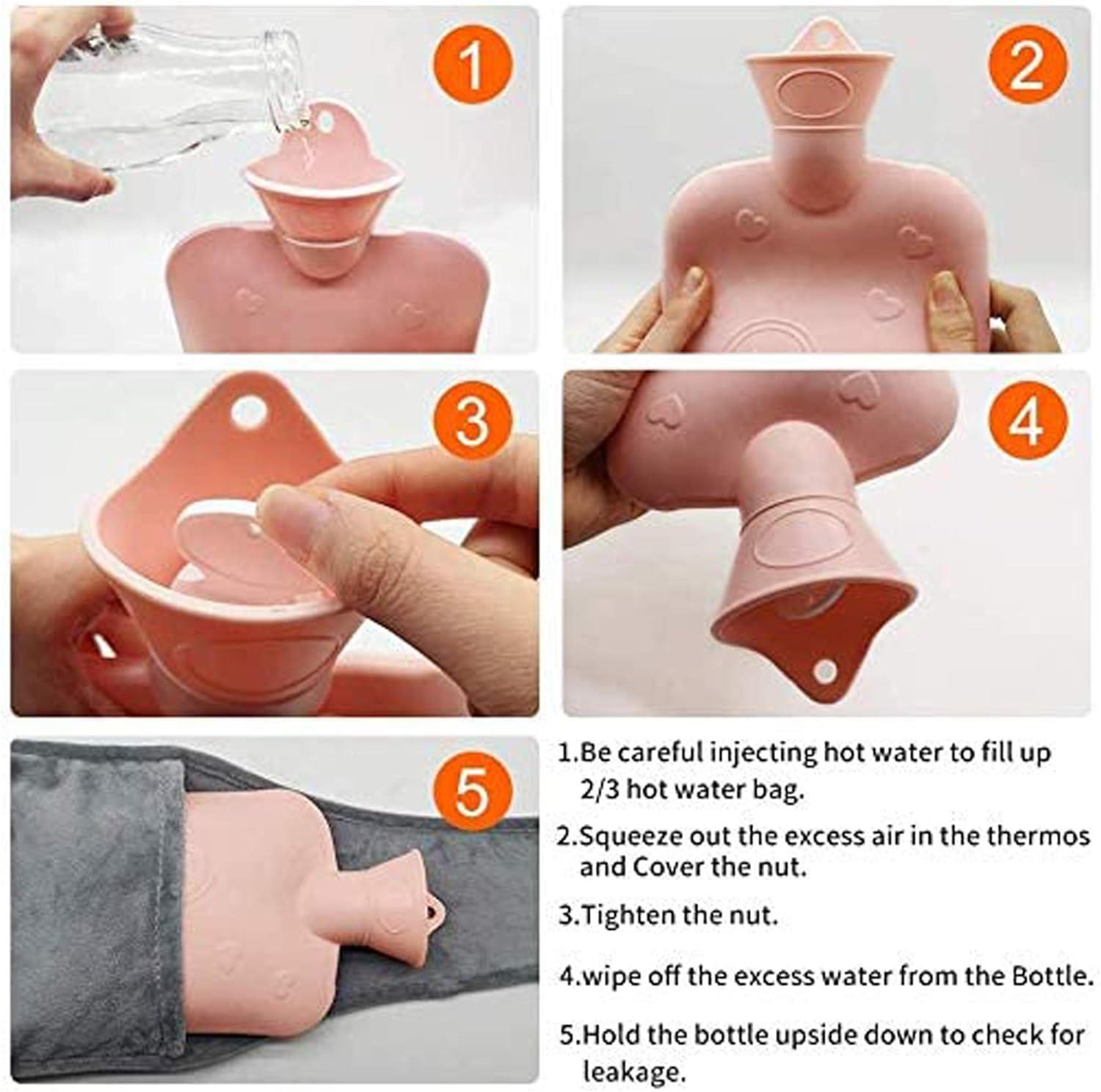 1

2

3

4

5

1.Be careful injecting hot water to fill up 2/3 hot water bag.

2.Squeeze out the excess air in the thermos and Cover the nut.

3.Tighten the nut.

4.wipe off the excess water from the Bottle.

5.Hold the bottle upside down to check for leakage.