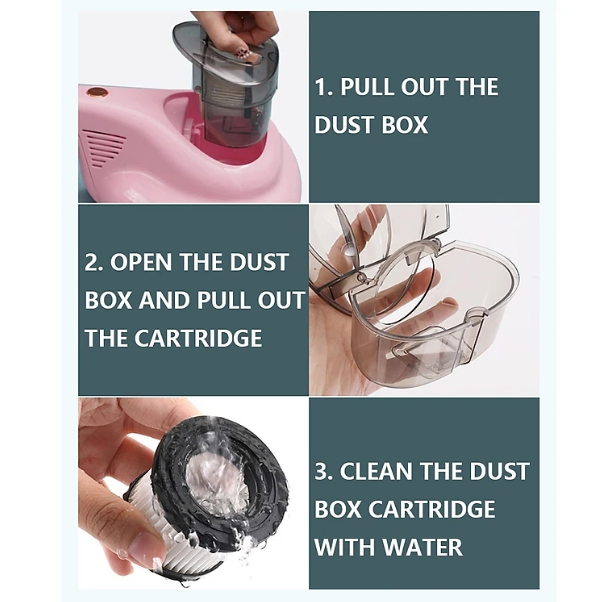 1. PULL OUT THE DUST BOX

2. OPEN THE DUST BOX AND PULL OUT THE CARTRIDGE

3. CLEAN THE DUST BOX CARTRIDGE WITH WATER