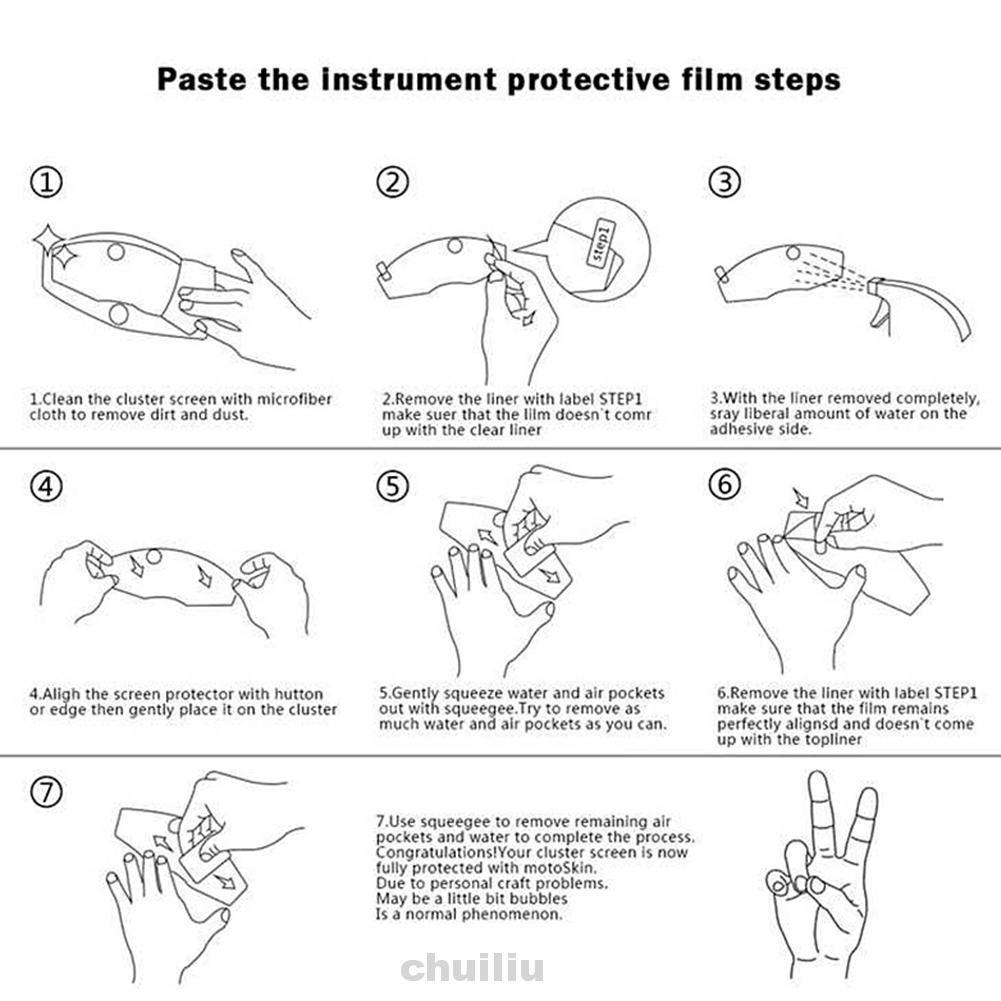 Paste the instrument protective film steps

①

1.Clean the cluster screen with microfiber cloth to remove dirt and dust.

②

step1

2.Remove the liner with label STEP1 make suer that the lilm doesn`t comr up with the clear liner

③

3.With the liner removed completely, sray liberal amount of water on the adhesive side.

④

4.Aligh the screen protector with hutton or edge then gently place it on the cluster

⑤

5.Gently squeeze water and air pockets out with squeegee.Try to remove as much water and air pockets as you can.

⑥

6.Remove the liner with label STEP1 make sure that the film remains perfectly alignsd and doesn`t come up with the topliner

⑦

7.Use squeegee to remove remaining air pockets and water to complete the process. Congratulations!Your cluster screen is now fully protected with motoSkin. Due to personal craft problems. May be a little bit bubbles Is a normal phenomenon.

chuiliu