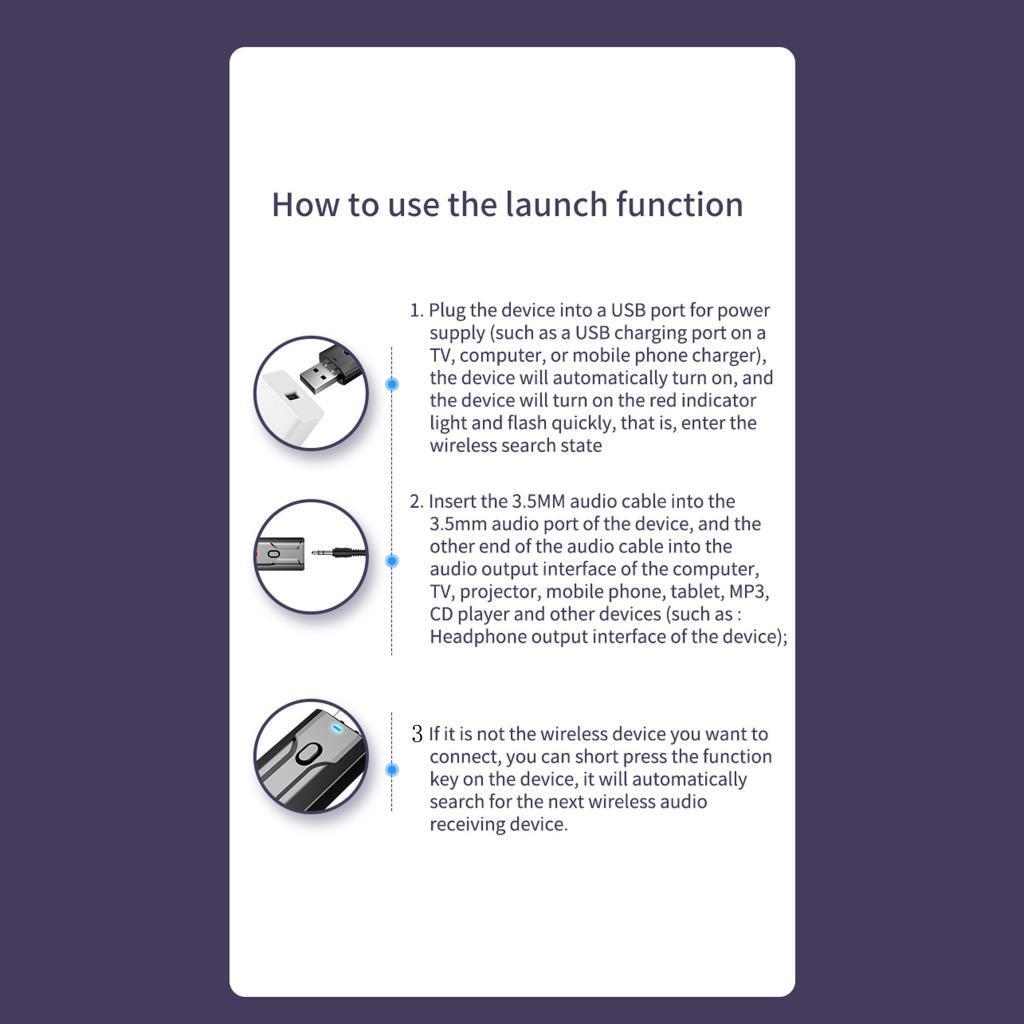 How to use the launch function

1. Plug the device into a USB port for power supply (such as a USB charging port on a TV, computer, or mobile phone charger), the device will automatically turn on, and the device will turn on the red indicator light and flash quickly, that is, enter the wireless search state

2. Insert the 3.5MM audio cable into the 3.5mm audio port of the device, and the other end of the audio cable into the audio output interface of the computer, TV, projector, mobile phone, tablet, MP3, CD player and other devices (such as : Headphone output interface of the device);

3 If it is not the wireless device you want to connect, you can short press the function key on the device, it will automatically search for the next wireless audio receiving device.