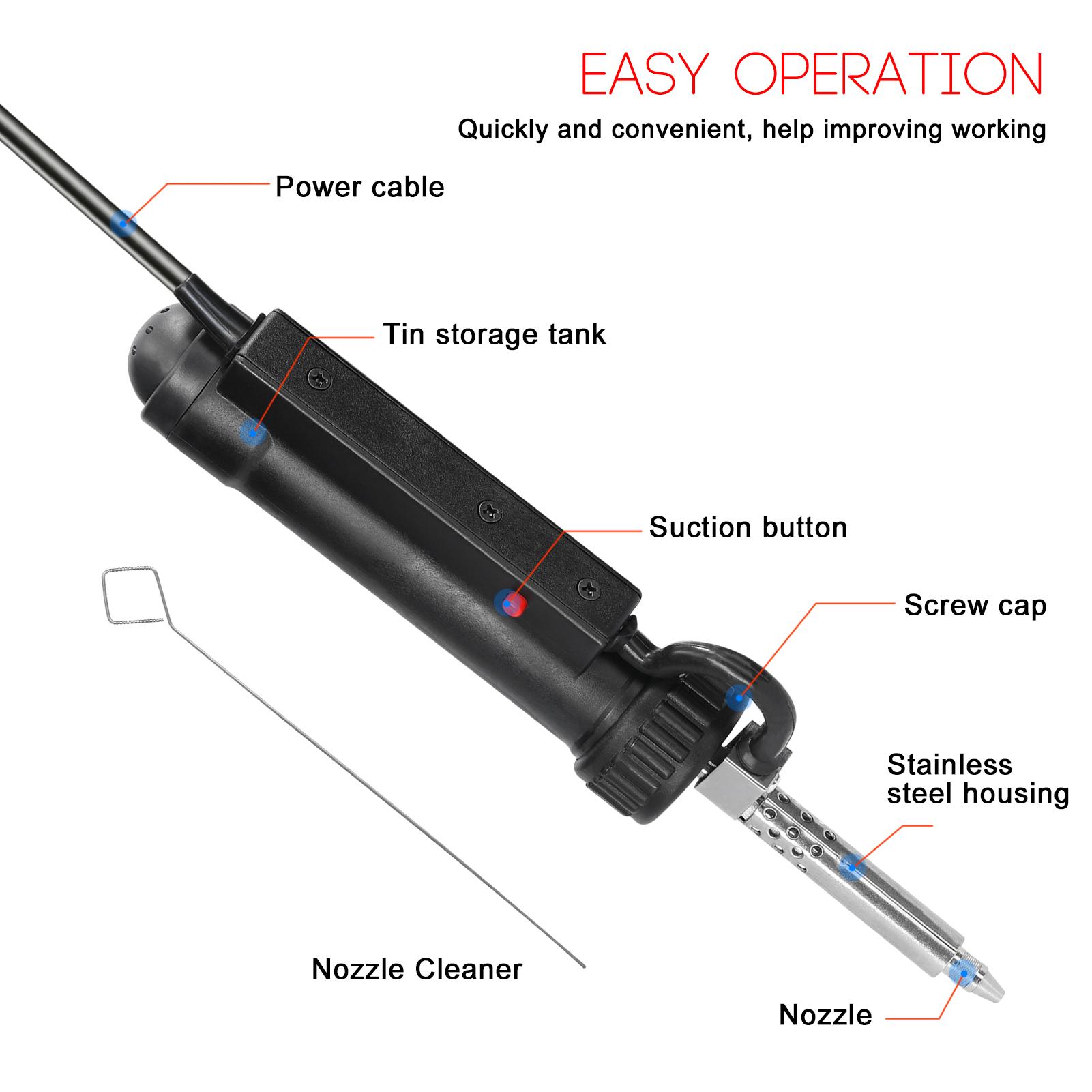 EASY OPERATION

Quickly and convenient, help improving working

Power cable

Tin storage tank

Suction button

Screw cap

Stainless steel housing

Nozzle Cleaner

Nozzle