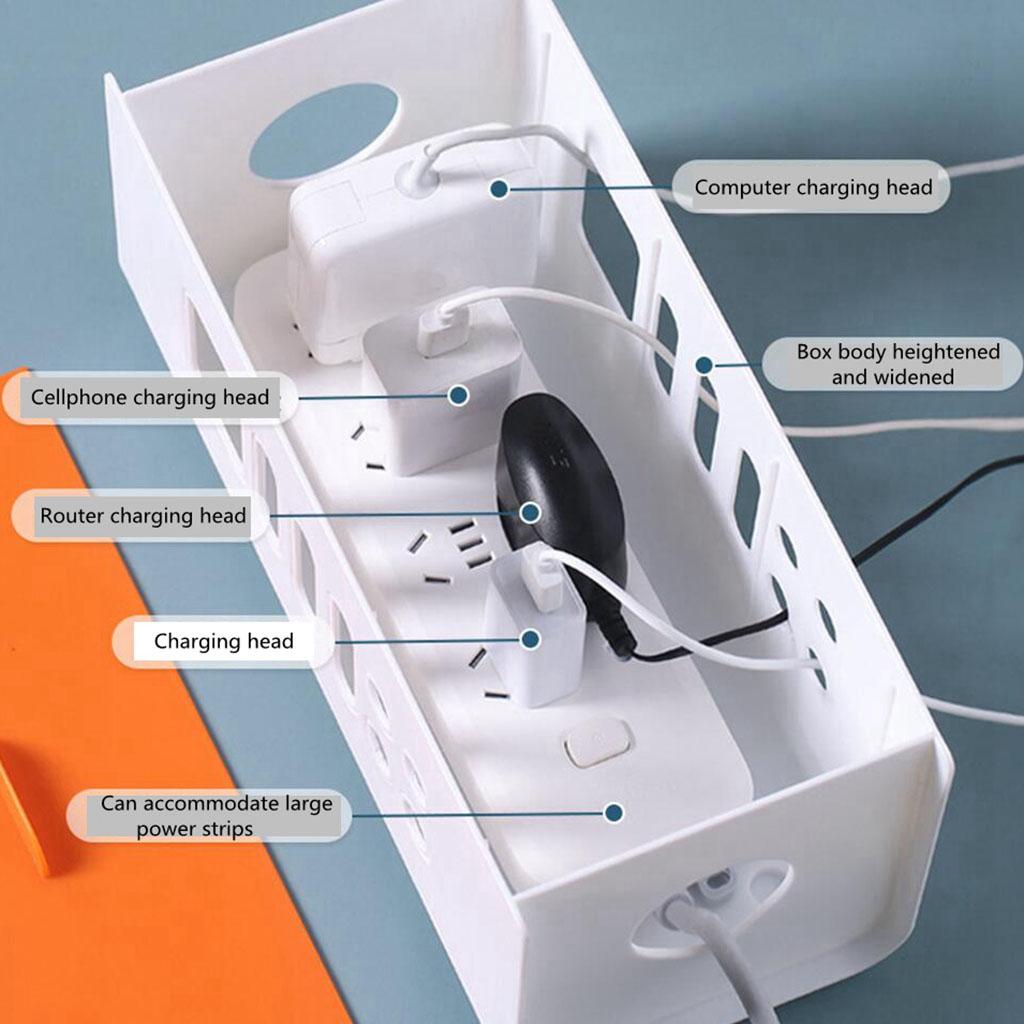 Computer charging head

Box body heightened and widened

Cellphone charging head

Router charging head

Charging head

Can accommodate large power strips