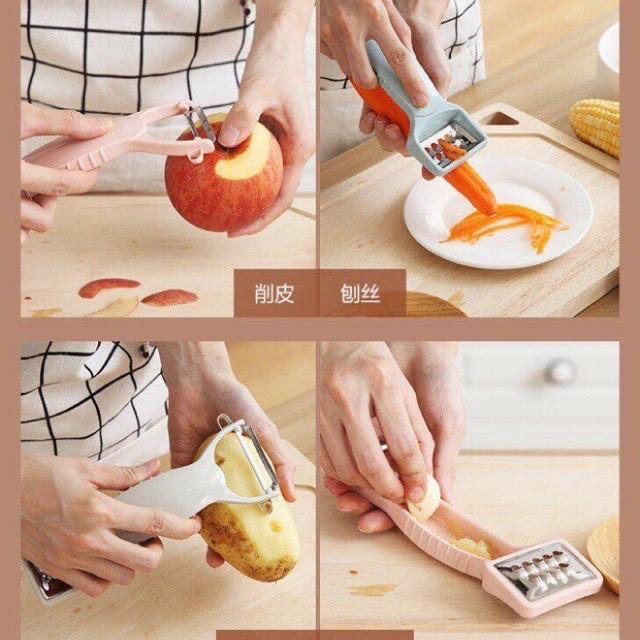 削皮 刨丝