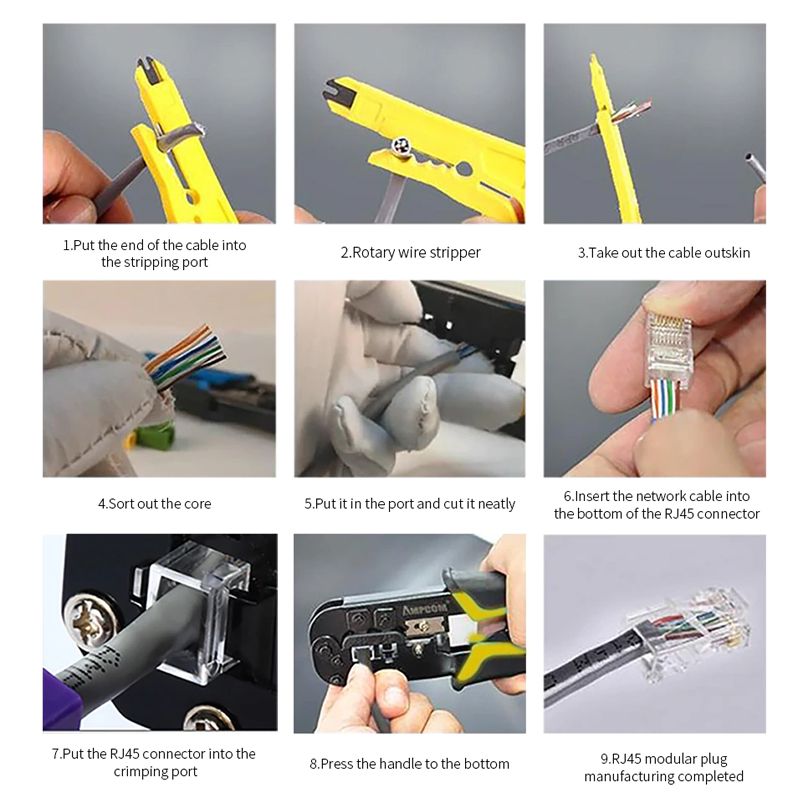 1.Put the end of the cable into the stripping port

2.Rotary wire stripper

3.Take out the cable outskin

4.Sort out the core

5.Put it in the port and cut it neatly

6.Insert the network cable into the bottom of the RJ45 connector

7.Put the RJ45 connector into the crimping port

AMPCOM

8.Press the handle to the bottom

9.RJ45 modular plug manufacturing completed