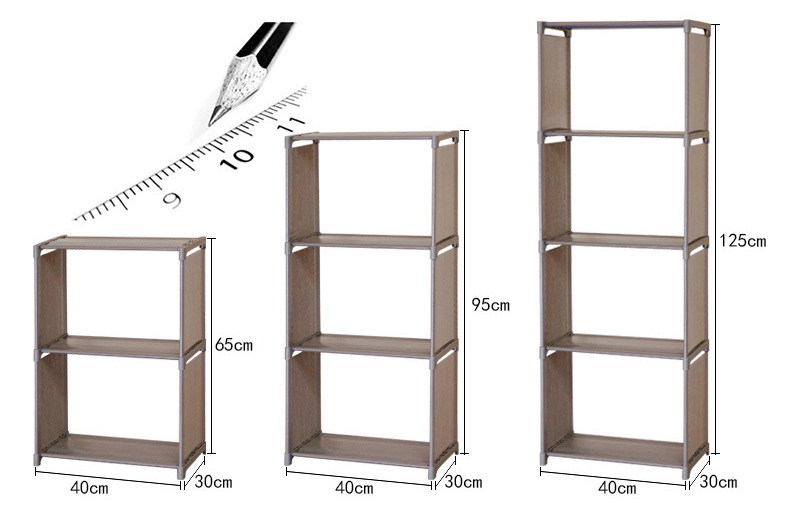 9
10
11

65cm
40cm
30cm

95cm
40cm
30cm

125cm
40cm
30cm