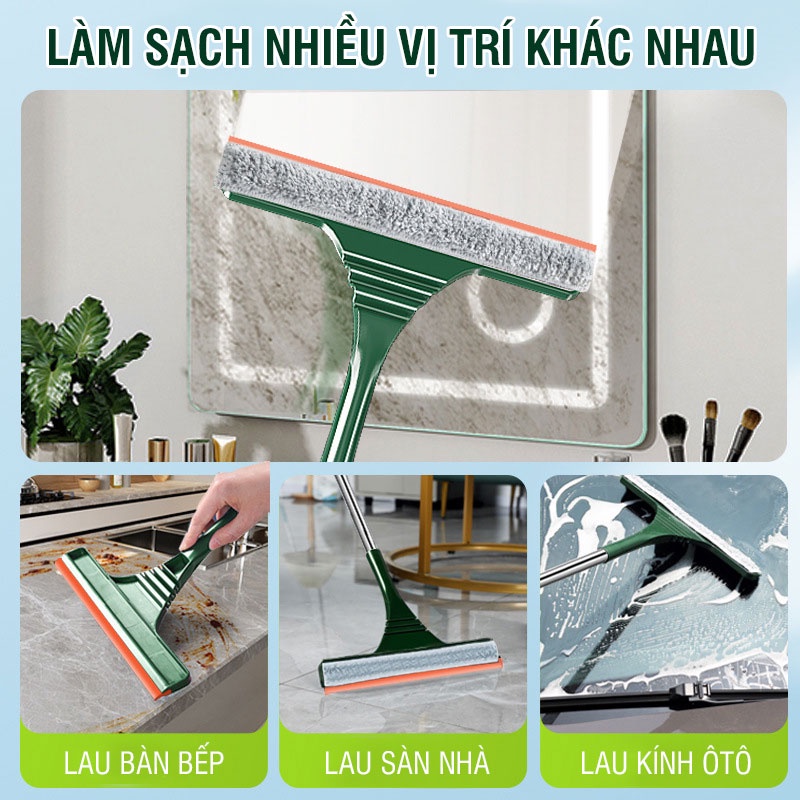 LÀM SẠCH NHIỀU VỊ TRÍ KHÁC NHAU

LAU BÀN BẾP

LAU SÀN NHÀ

LAU KÍNH ÔTÔ