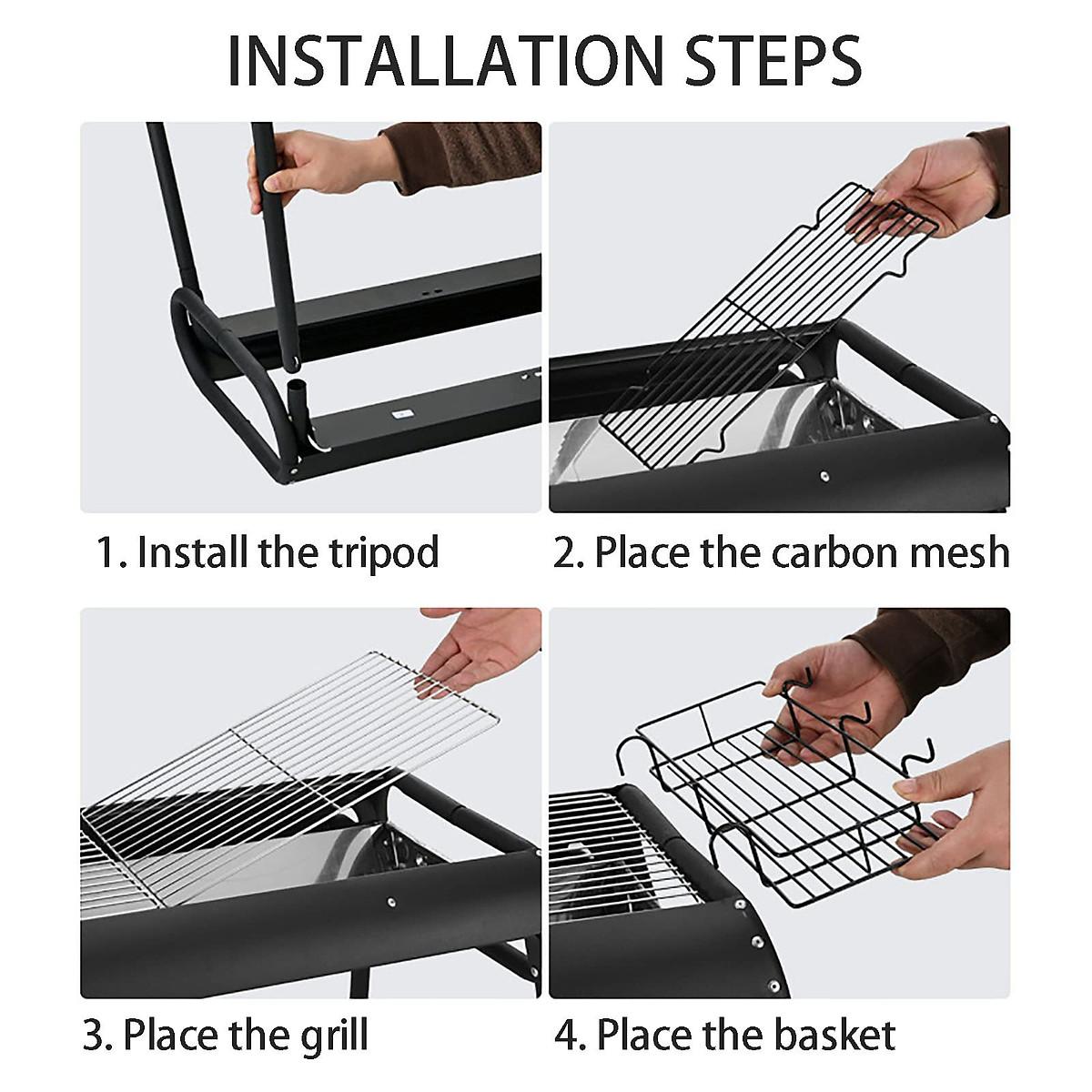 INSTALLATION STEPS

1. Install the tripod

2. Place the carbon mesh

3. Place the grill

4. Place the basket