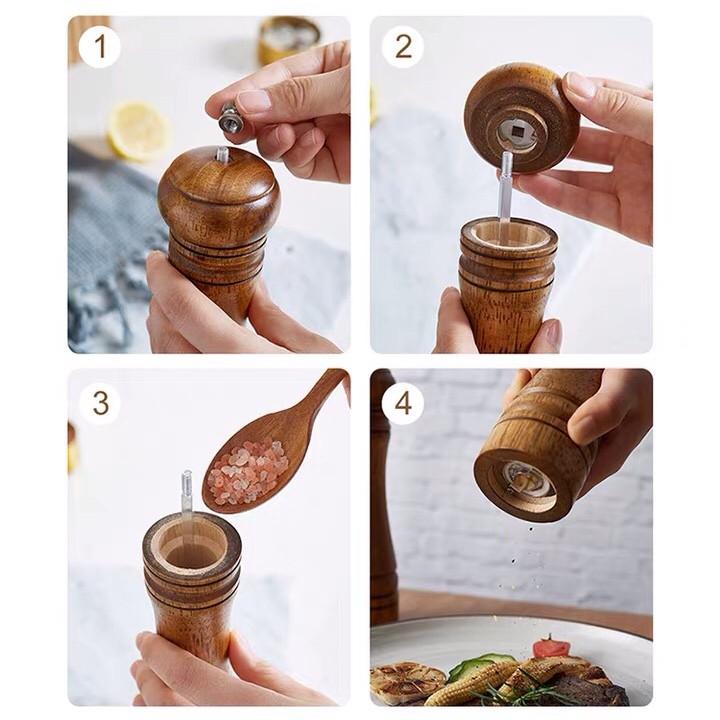 1
2
3
4