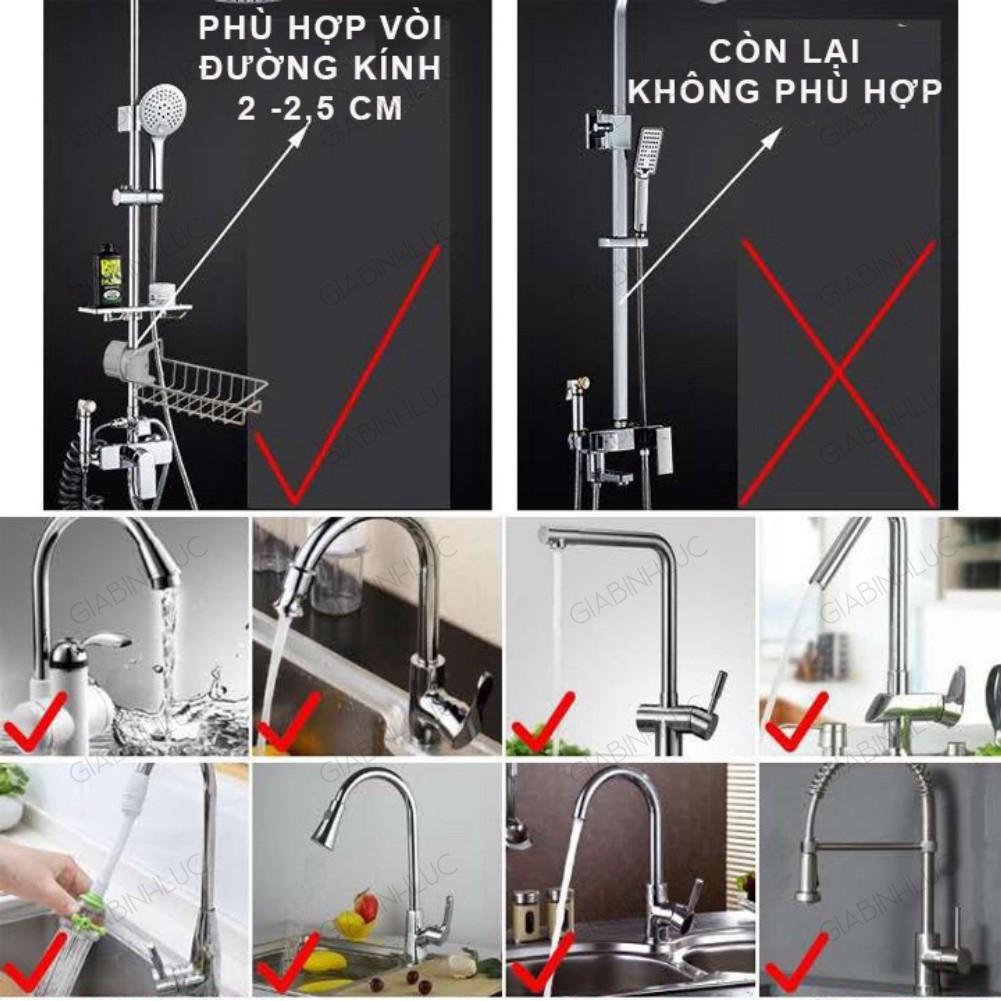 PHÙ HỢP VÒI ĐƯỜNG KÍNH 2 -2,5 CM

CÒN LẠI KHÔNG PHÙ HỢP

GIABINHLUC