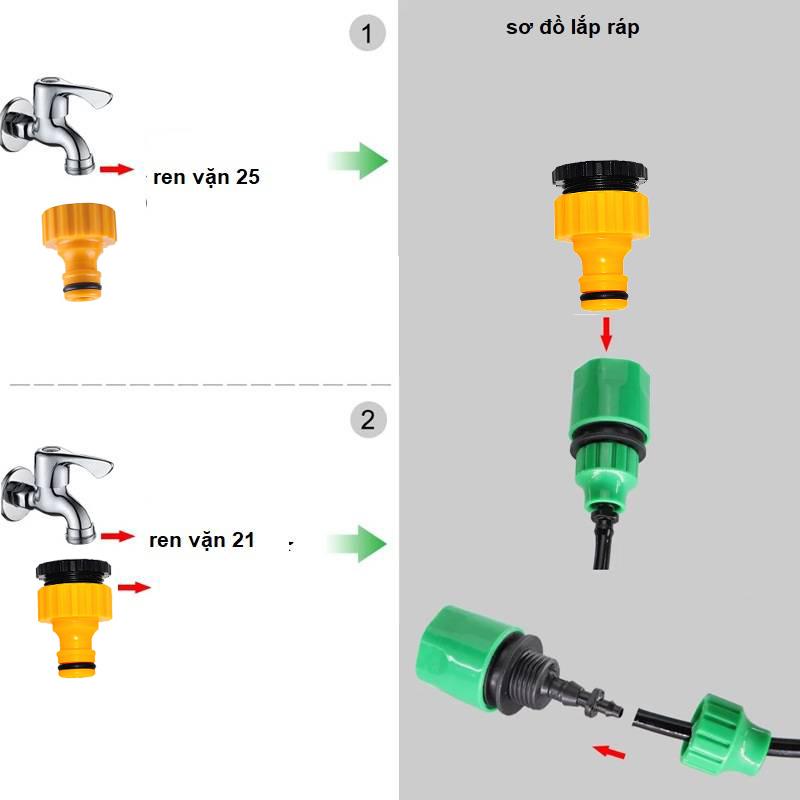 1

sơ đồ lắp ráp

ren vặn 25

2

ren vặn 21