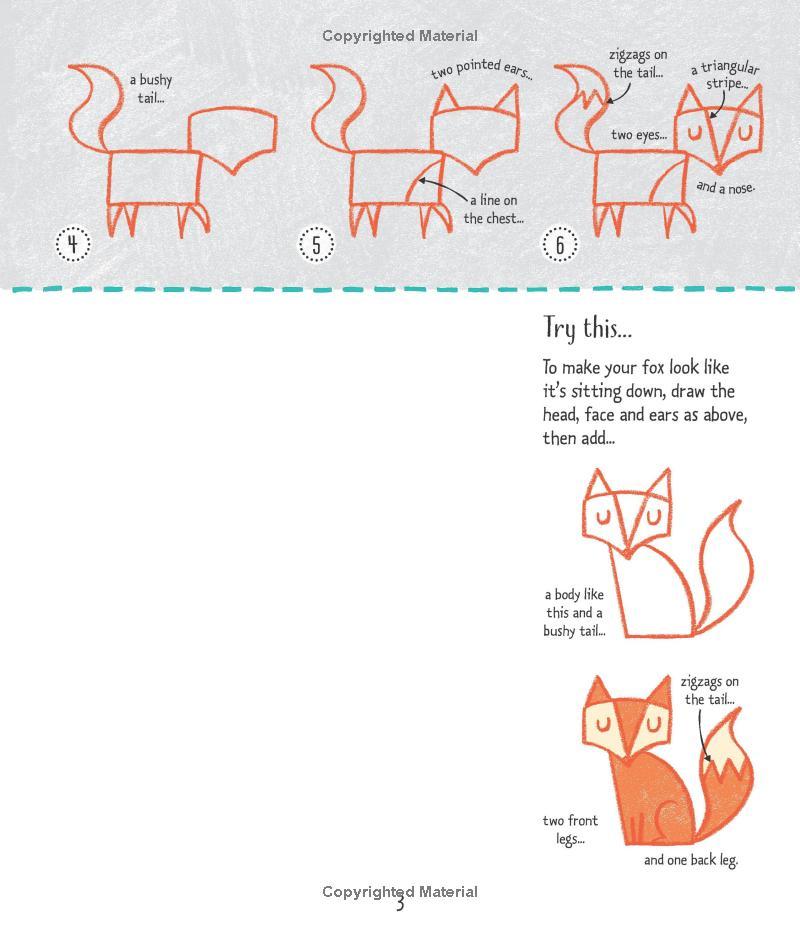 Copyrighted Material

a bushy tail...

4

two pointed ears...

a line on the chest...

5

zigzags on the tail...

a triangular stripe...

two eyes...

and a nose.

6

Try this...

To make your fox look like it's sitting down, draw the head, face and ears as above, then add...

a body like this and a bushy tail...

zigzags on the tail...

two front legs...

and one back leg.

Copyrighted Material

3