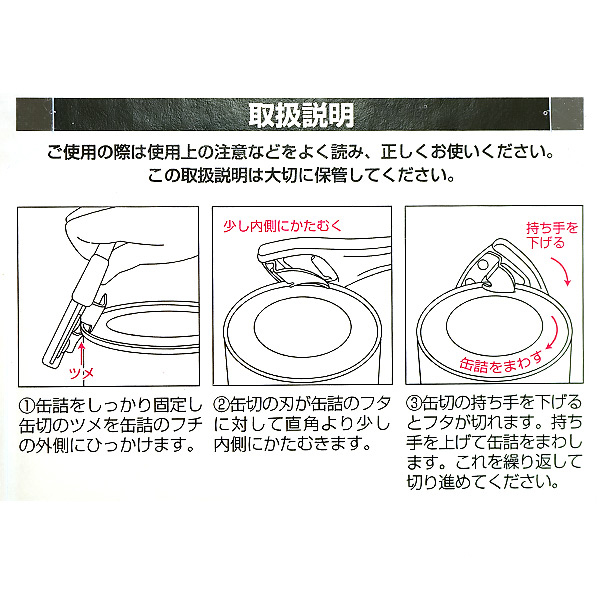 取扱説明

ご使用の際は使用上の注意などをよく読み、正しくお使いください。
この取扱説明は大切に保管してください。

ツメ

①缶詰をしっかり固定し缶切のツメを缶詰のフチの外側にひっかけます。

少し内側にかたむく

②缶切の刃が缶詰のフタに対して直角より少し内側にかたむきます。

持ち手を下げる

缶詰をまわす

③缶切の持ち手を下げるとフタが切れます。持ち手を上げて缶詰をまわします。これを繰り返して切り進めてください。