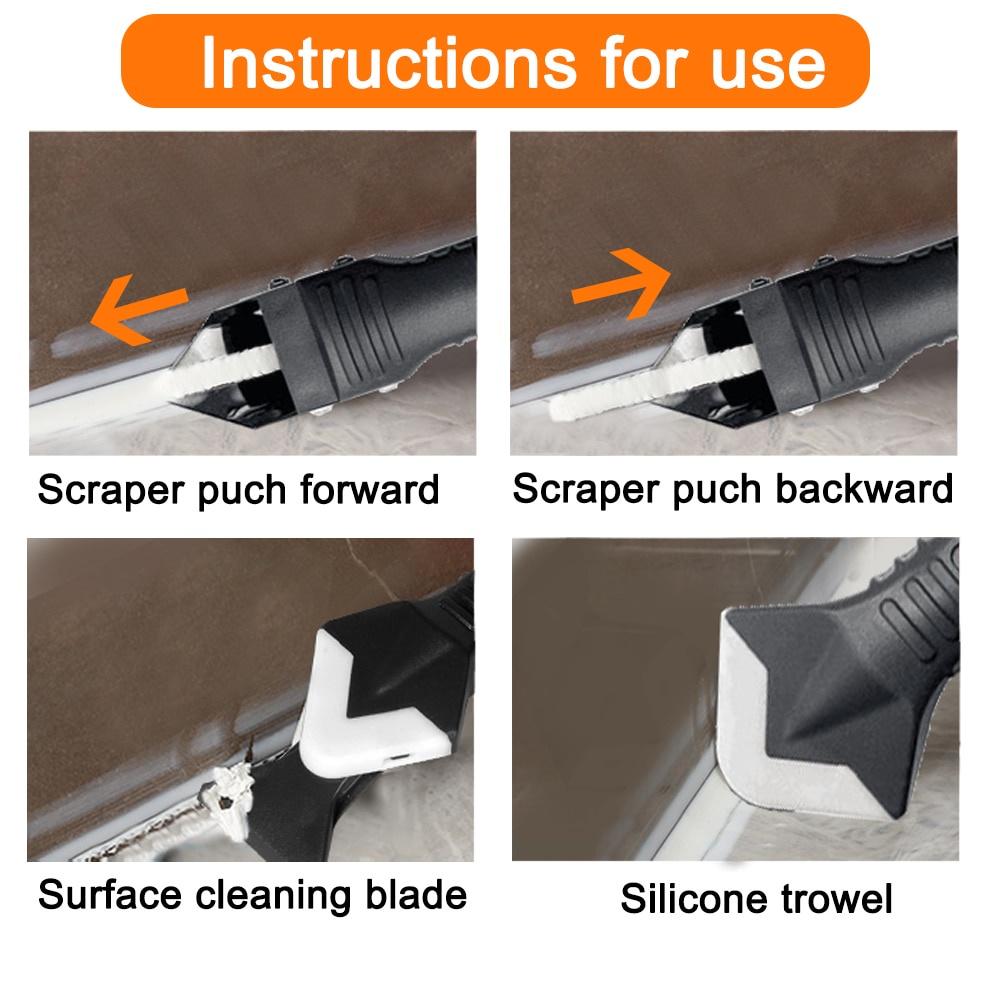 Instructions for use

Scraper puch forward

Scraper puch backward

Surface cleaning blade

Silicone trowel