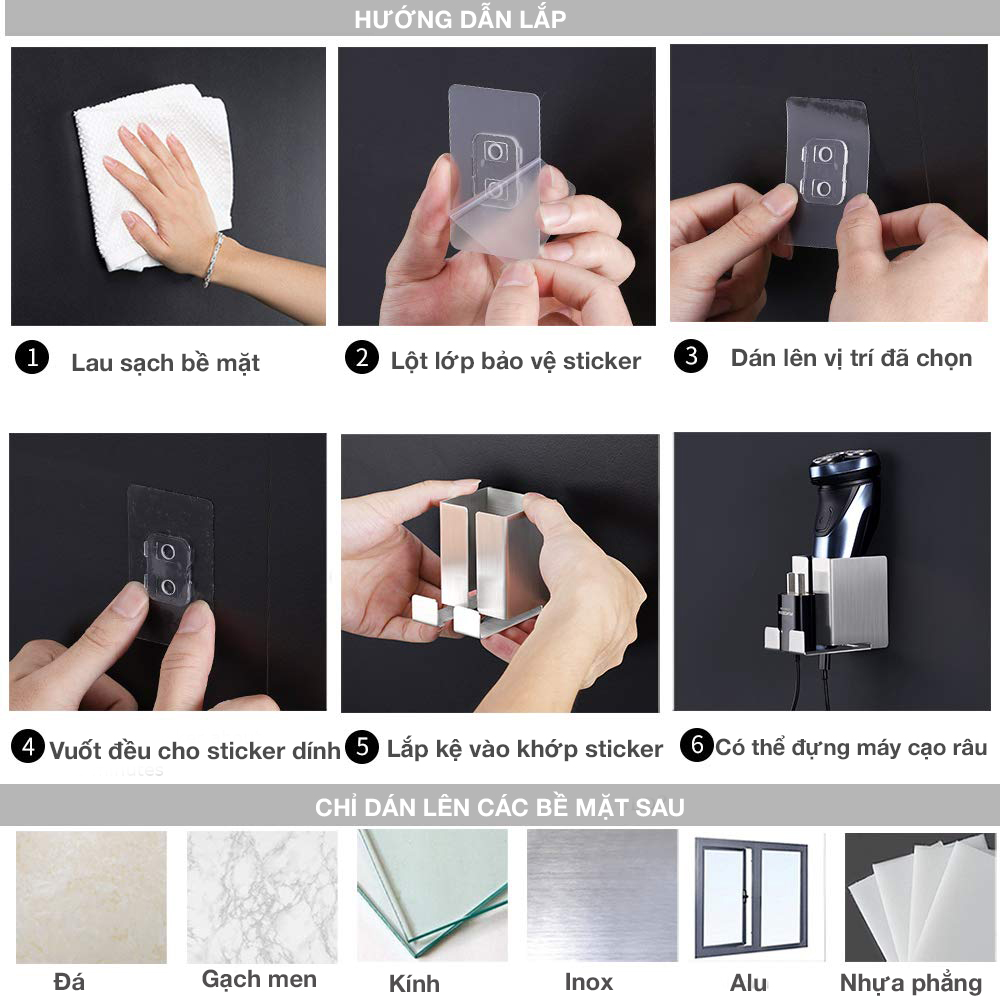 HƯỚNG DẪN LẮP

1 Lau sạch bề mặt

2 Lột lớp bảo vệ sticker

3 Dán lên vị trí đã chọn

4 Vuốt đều cho sticker dính

5 Lắp kệ vào khớp sticker

6 Có thể đựng máy cạo râu

CHỈ DÁN LÊN CÁC BỀ MẶT SAU

Đá

Gạch men

Kính

Inox

Alu

Nhựa phẳng