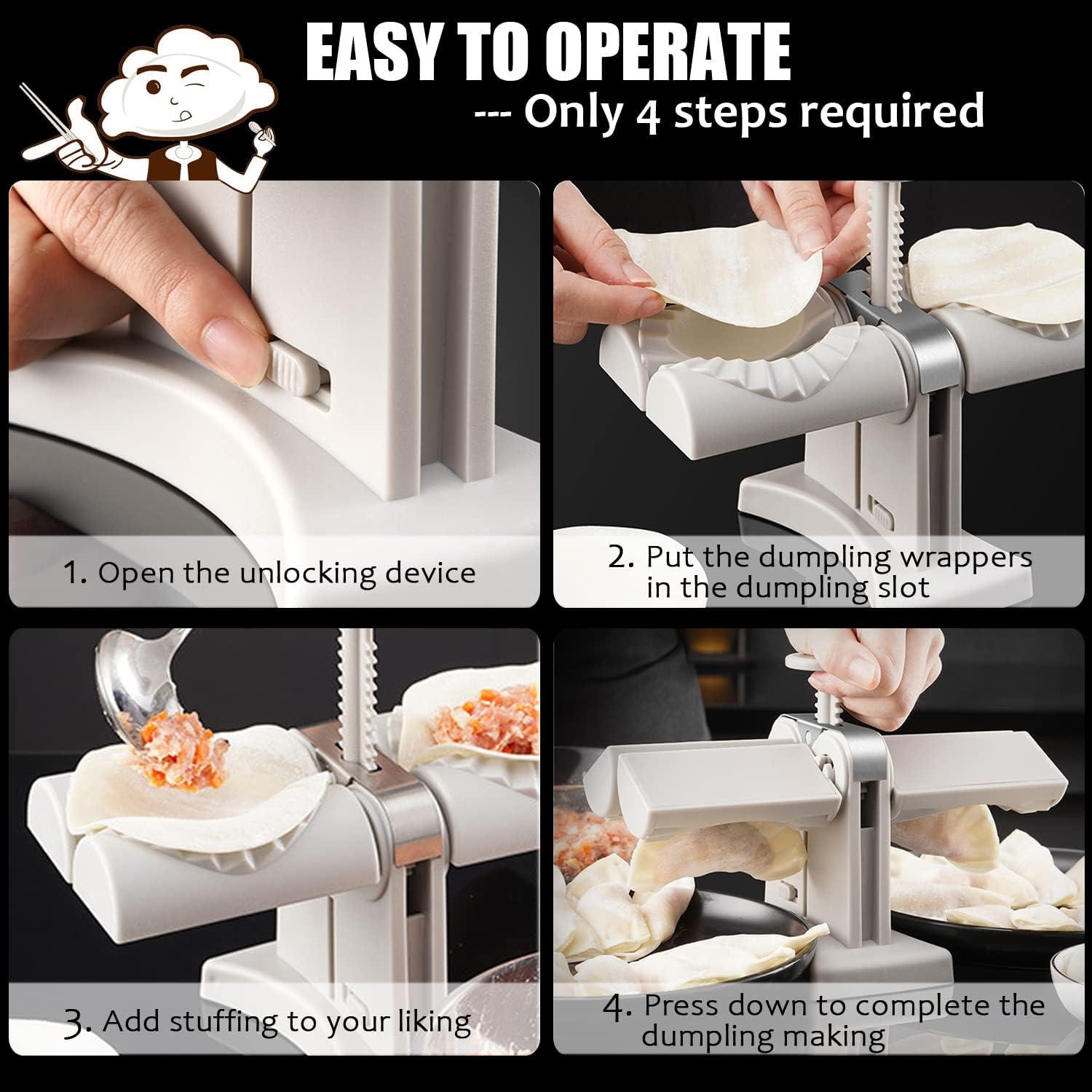 EASY TO OPERATE

--- Only 4 steps required

1. Open the unlocking device

2. Put the dumpling wrappers in the dumpling slot

3. Add stuffing to your liking

4. Press down to complete the dumpling making