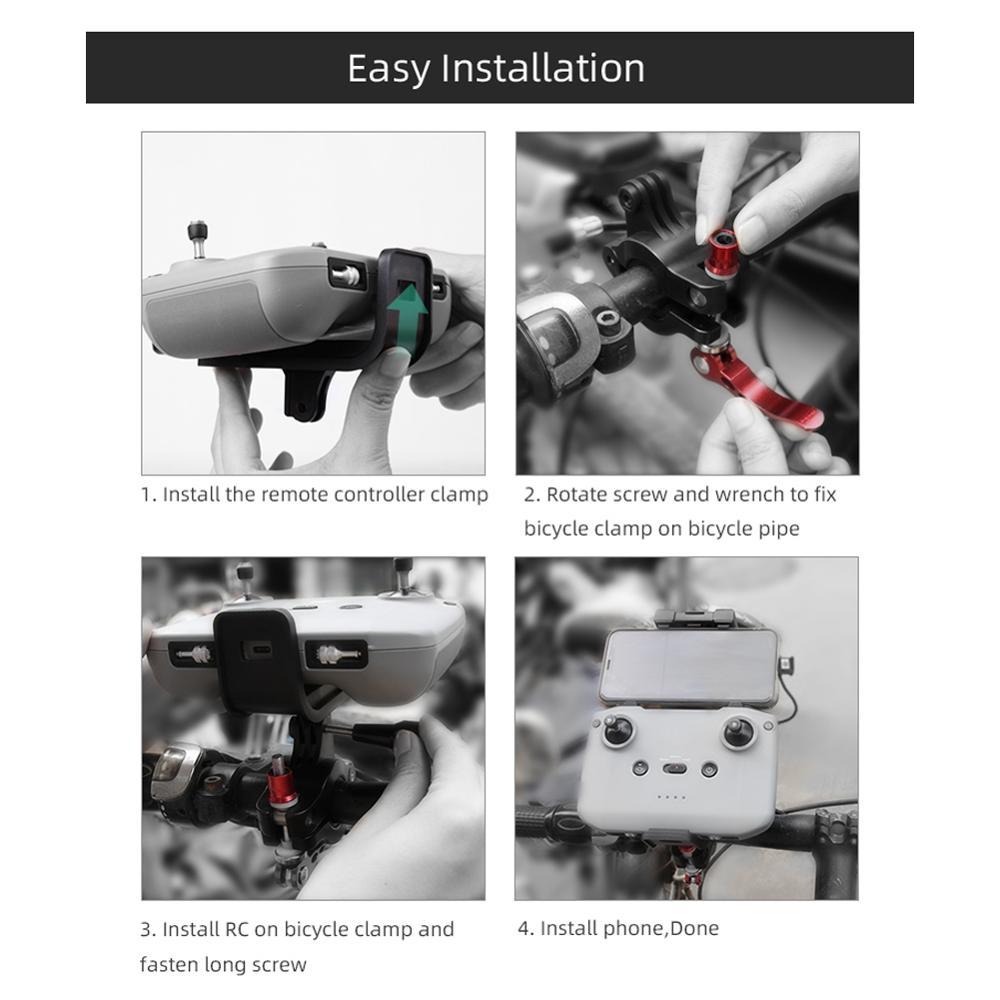 Easy Installation

1. Install the remote controller clamp

2. Rotate screw and wrench to fix bicycle clamp on bicycle pipe

3. Install RC on bicycle clamp and fasten long screw

4. Install phone,Done