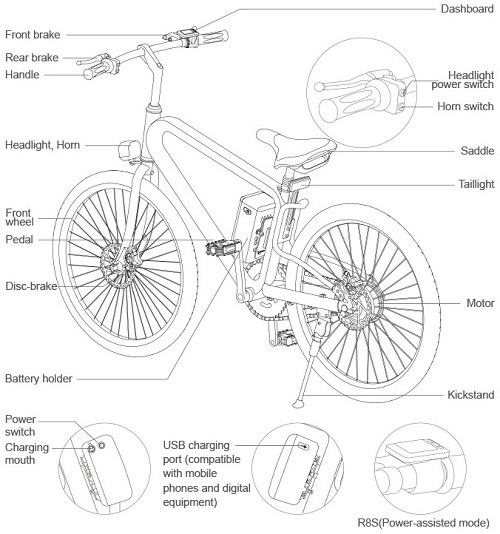 Dashboard
Front brake
Rear brake
Handle
Headlight power switch
Horn switch
Headlight, Horn
Saddle
Taillight
Front wheel
Pedal
Disc-brake
Motor
Battery holder
Kickstand
Power switch
Charging mouth
USB charging port (compatible with mobile phones and digital equipment)
R8S(Power-assisted mode)