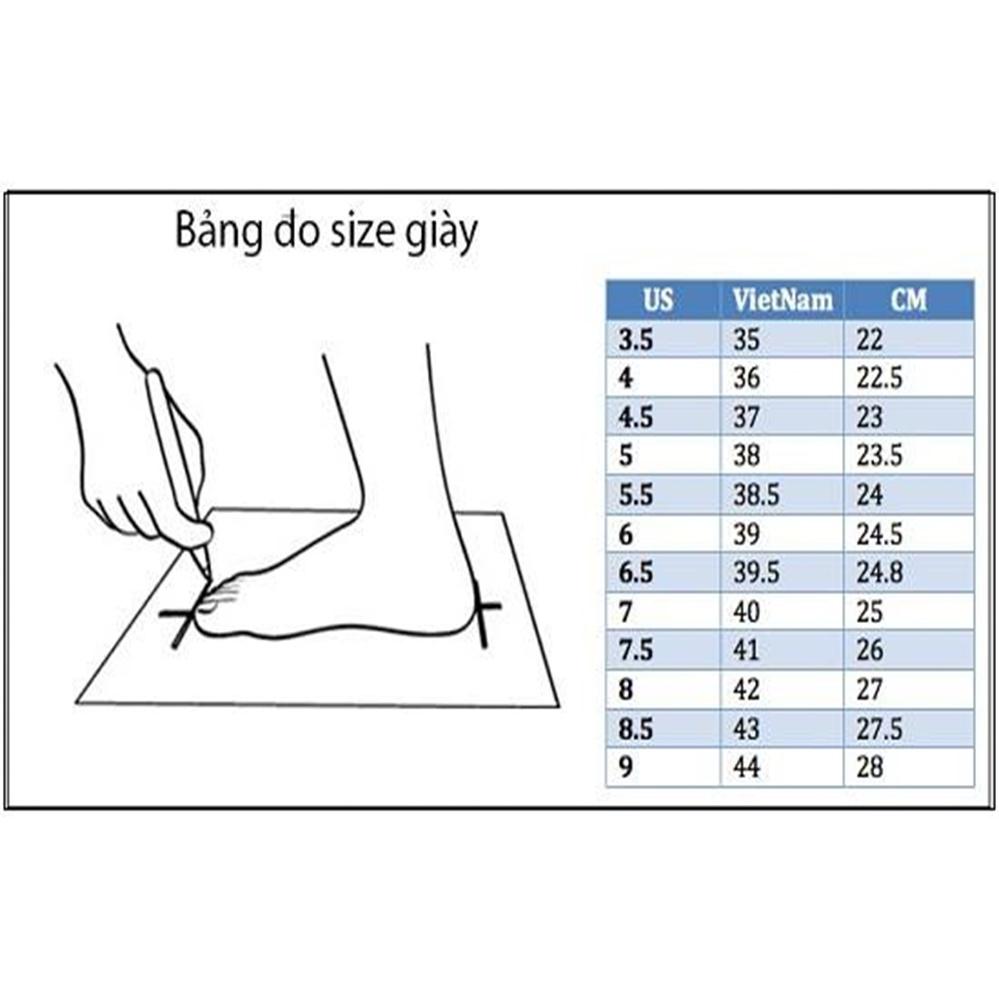 Bảng đo size giày

| US | VietNam | CM |
|---|---|---|
| 3.5 | 35 | 22 |
| 4 | 36 | 22.5 |
| 4.5 | 37 | 23 |
| 5 | 38 | 23.5 |
| 5.5 | 38.5 | 24 |
| 6 | 39 | 24.5 |
| 6.5 | 39.5 | 24.8 |
| 7 | 40 | 25 |
| 7.5 | 41 | 26 |
| 8 | 42 | 27 |
| 8.5 | 43 | 27.5 |
| 9 | 44 | 28 |