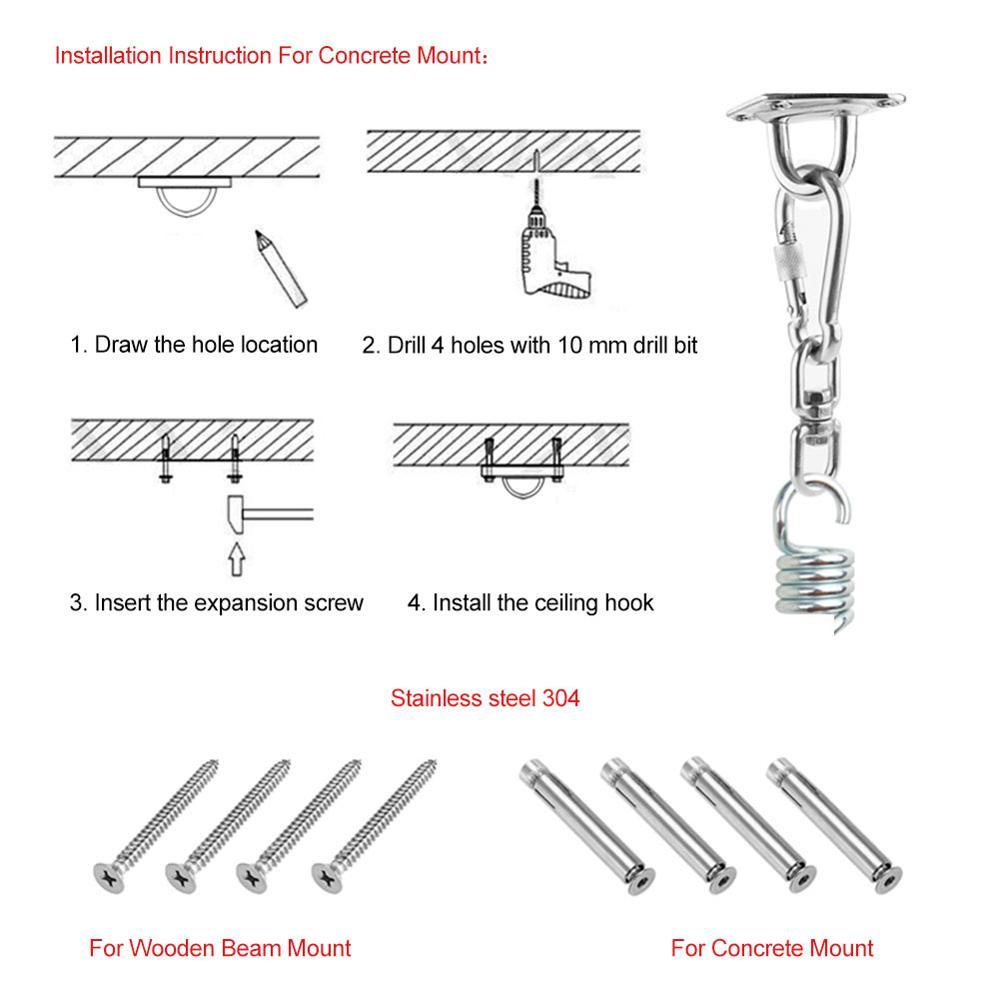 Installation Instruction For Concrete Mount：

1. Draw the hole location

2. Drill 4 holes with 10 mm drill bit

3. Insert the expansion screw

4. Install the ceiling hook

Stainless steel 304

For Wooden Beam Mount

For Concrete Mount