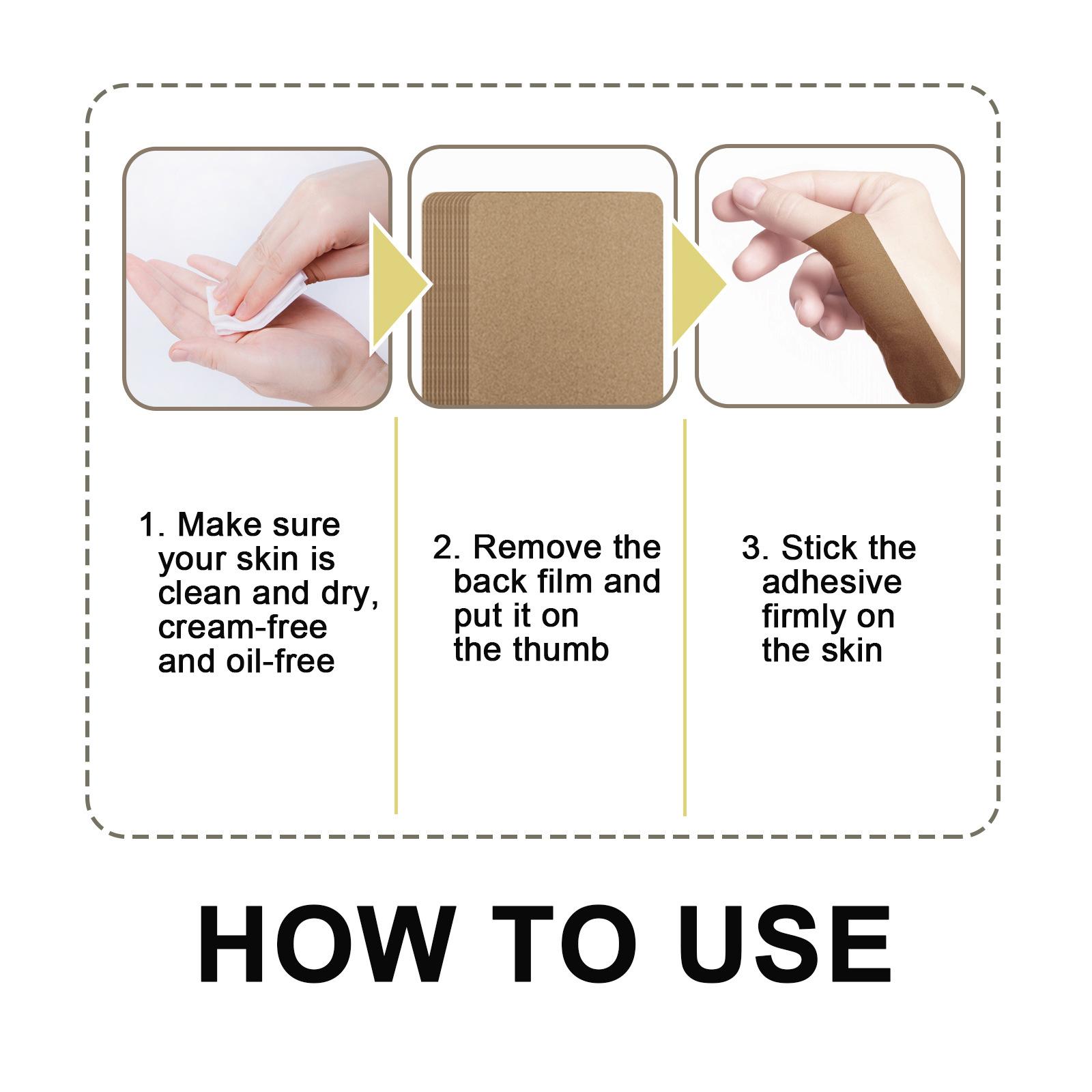 1. Make sure your skin is clean and dry, cream-free and oil-free

2. Remove the back film and put it on the thumb

3. Stick the adhesive firmly on the skin

HOW TO USE