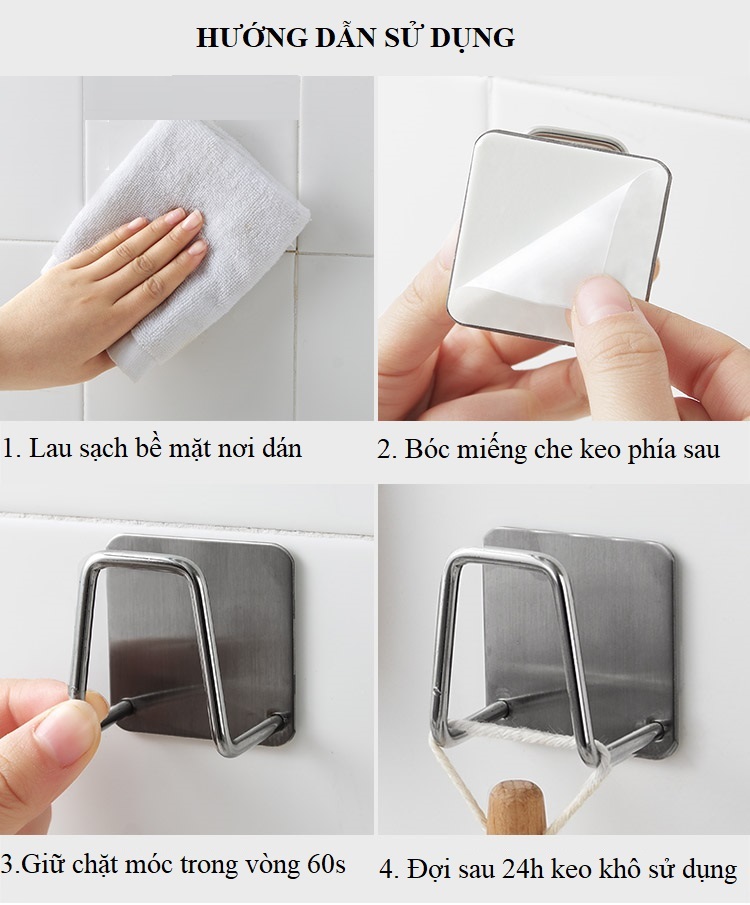 HƯỚNG DẪN SỬ DỤNG

1. Lau sạch bề mặt nơi dán

2. Bóc miếng che keo phía sau

3.Giữ chặt móc trong vòng 60s

4. Đợi sau 24h keo khô sử dụng