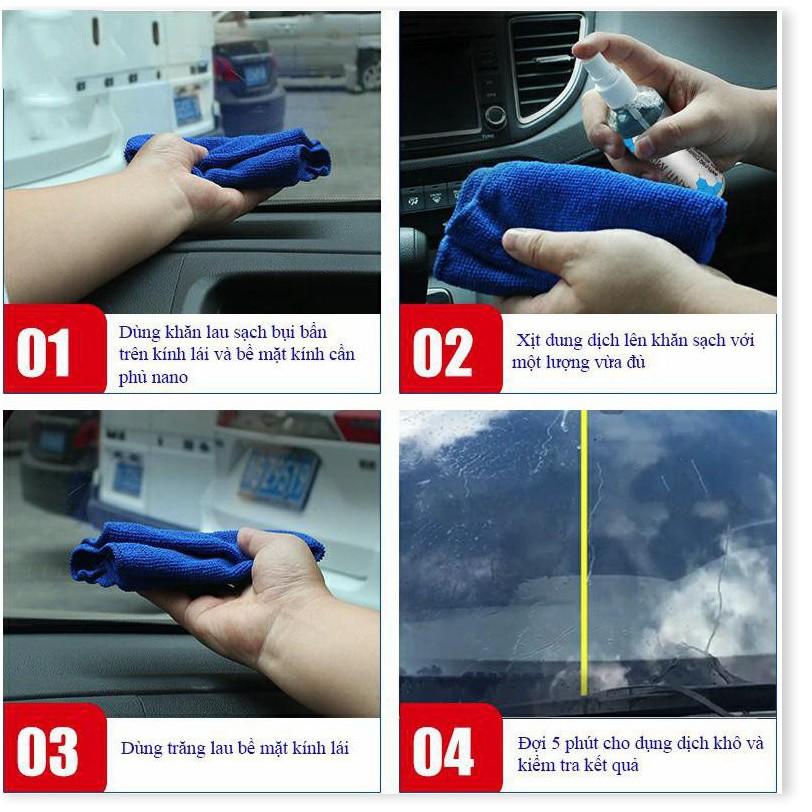 01

Dùng khăn lau sạch bụi bẩn trên kính lái và bề mặt kính cần phủ nano

02

Xịt dung dịch lên khăn sạch với một lượng vừa đủ

03

Dùng trăng lau bề mặt kính lái

04

Đợi 5 phút cho dụng dịch khô và kiểm tra kết quả