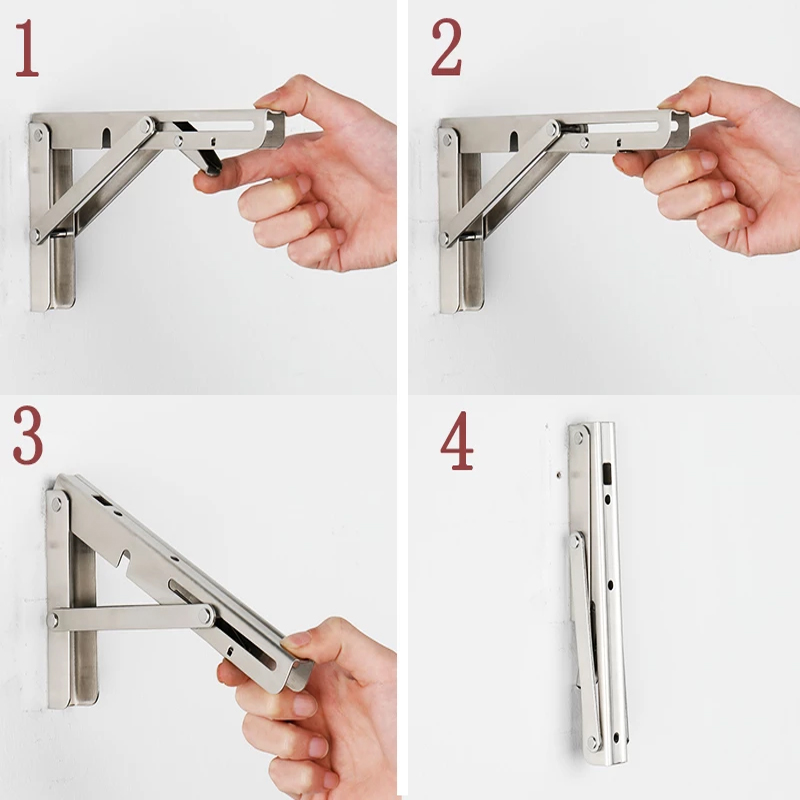 1

2

3

4