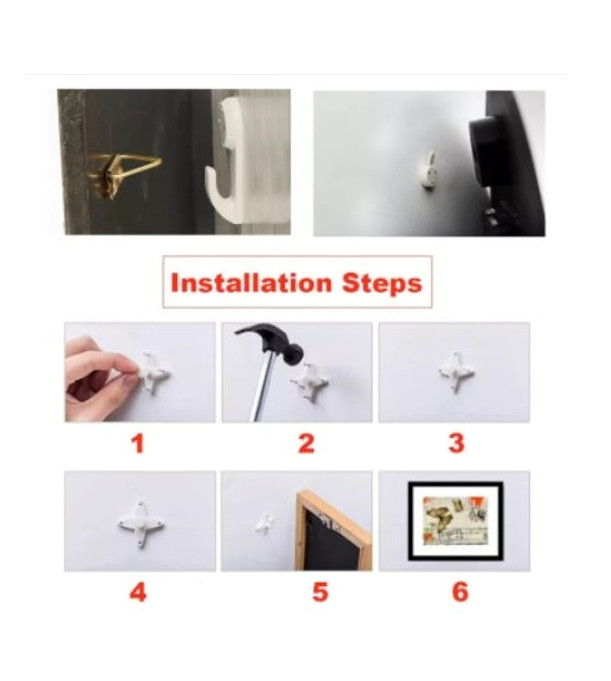 Installation Steps

1

2

3

4

5

6