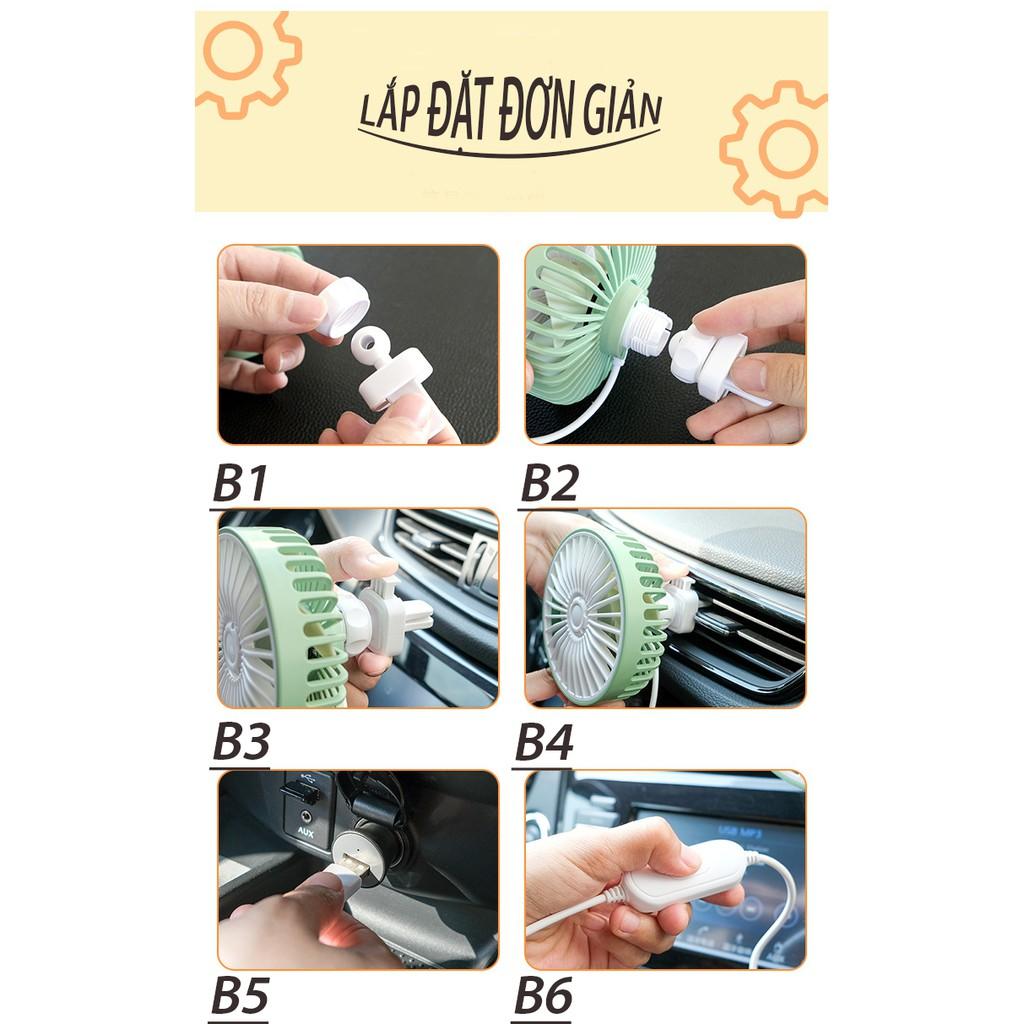 LẮP ĐẶT ĐƠN GIẢN

B1

B2

B3

B4

AUX

B5

USB MP3

B6