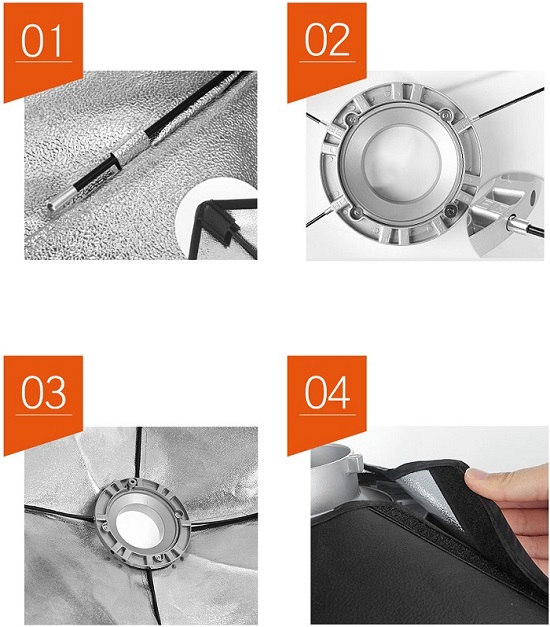 01

02

03

04