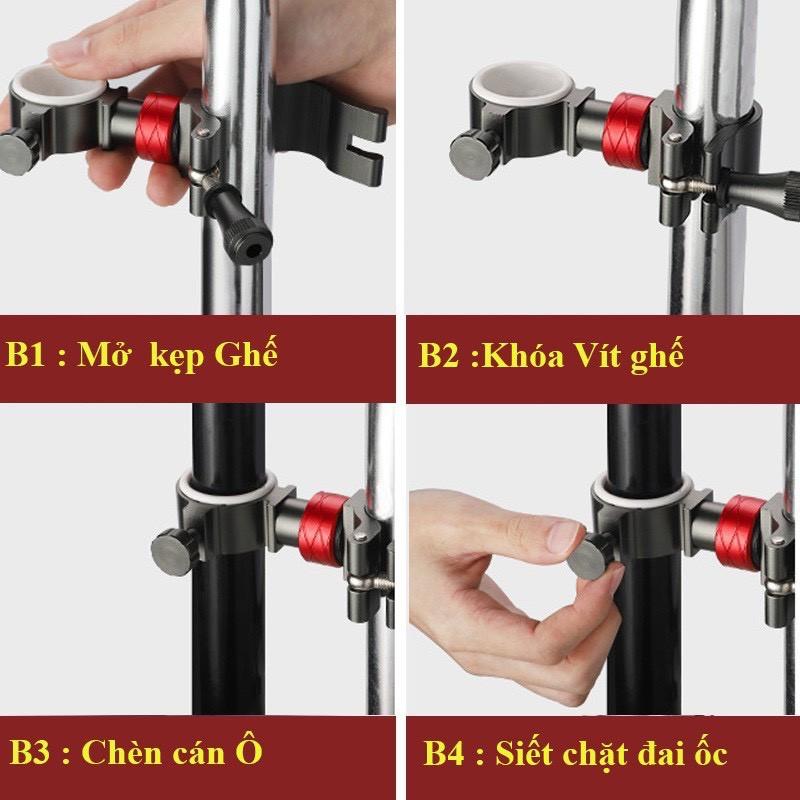 B1 : Mở kẹp Ghế

B2 :Khóa Vít ghế

B3 : Chèn cán Ô

B4 : Siết chặt đai ốc