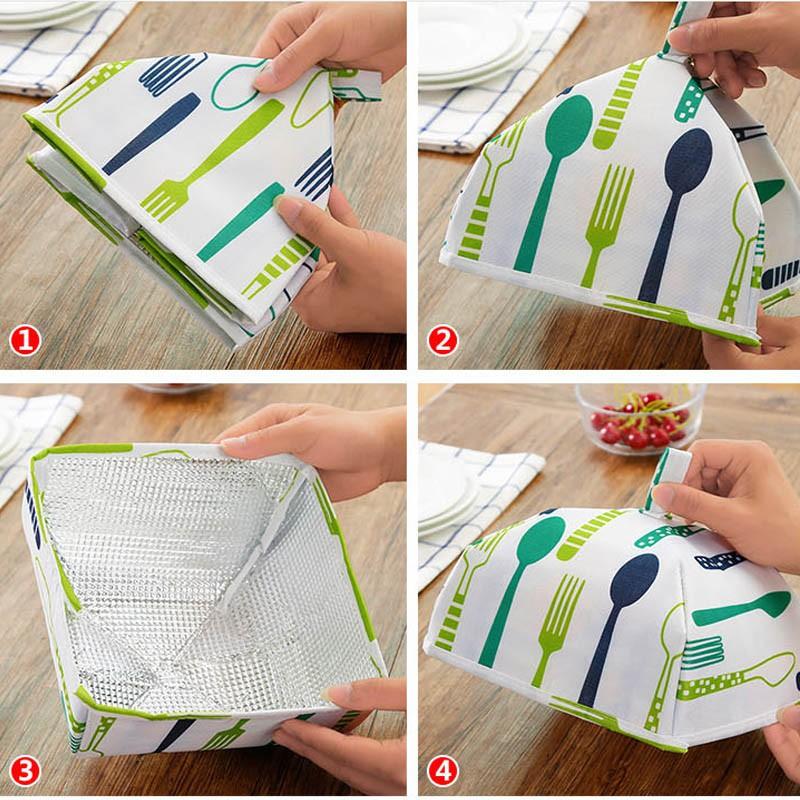 1
2
3
4