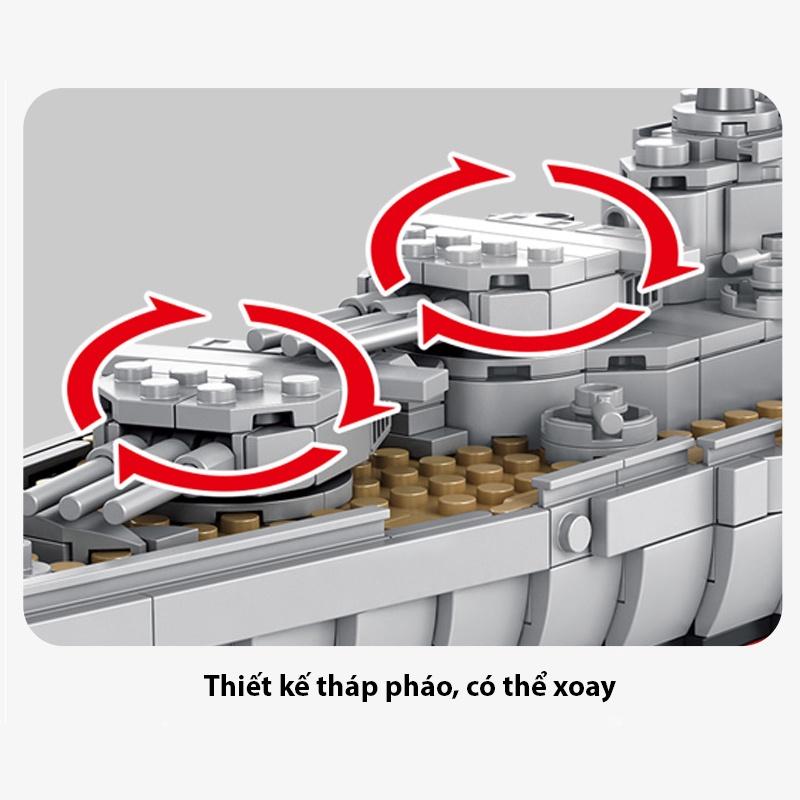 Thiết kế tháp pháo, có thể xoay