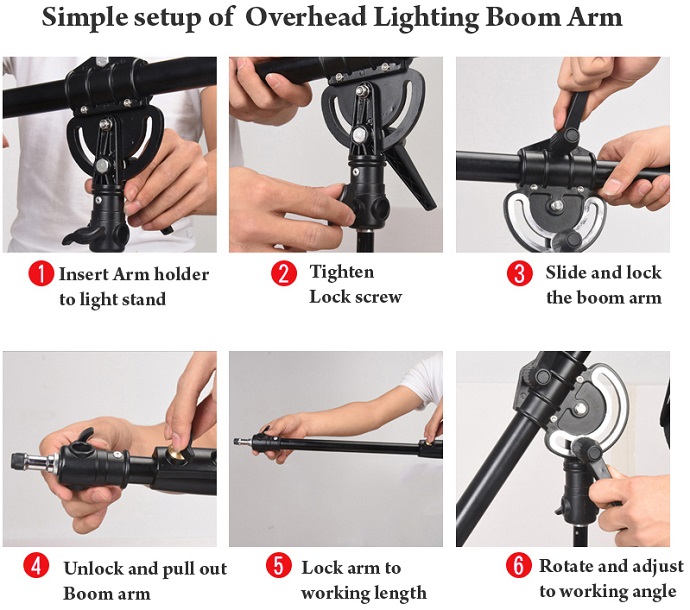 Simple setup of Overhead Lighting Boom Arm

1 Insert Arm holder to light stand

2 Tighten Lock screw

3 Slide and lock the boom arm

4 Unlock and pull out Boom arm

5 Lock arm to working length

6 Rotate and adjust to working angle