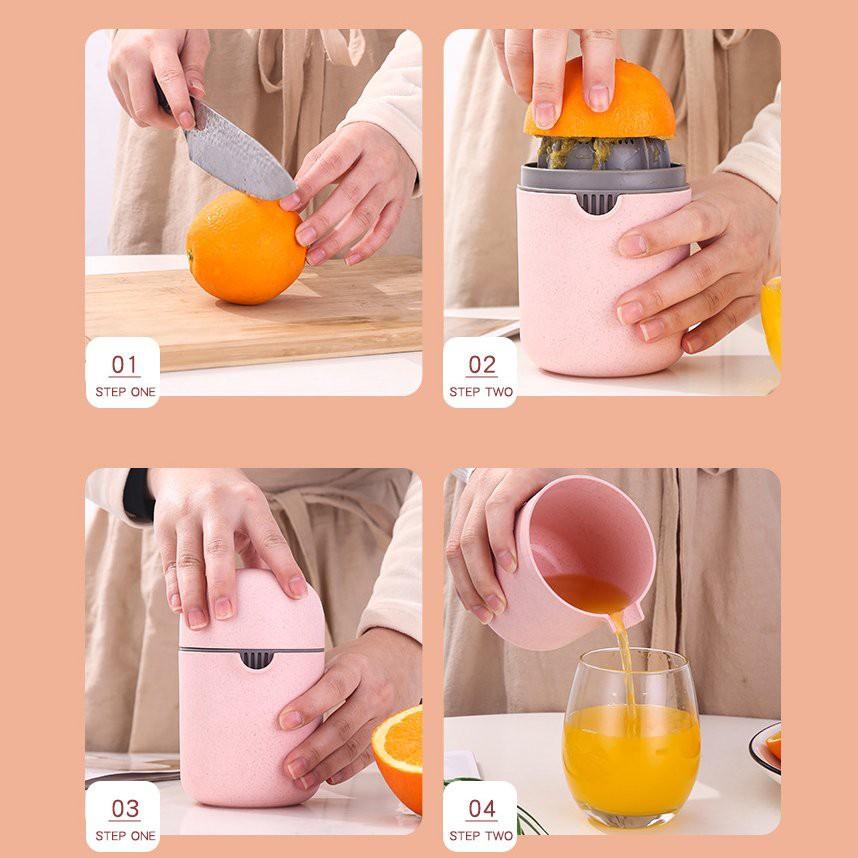 01
STEP ONE

02
STEP TWO

03
STEP ONE

04
STEP TWO