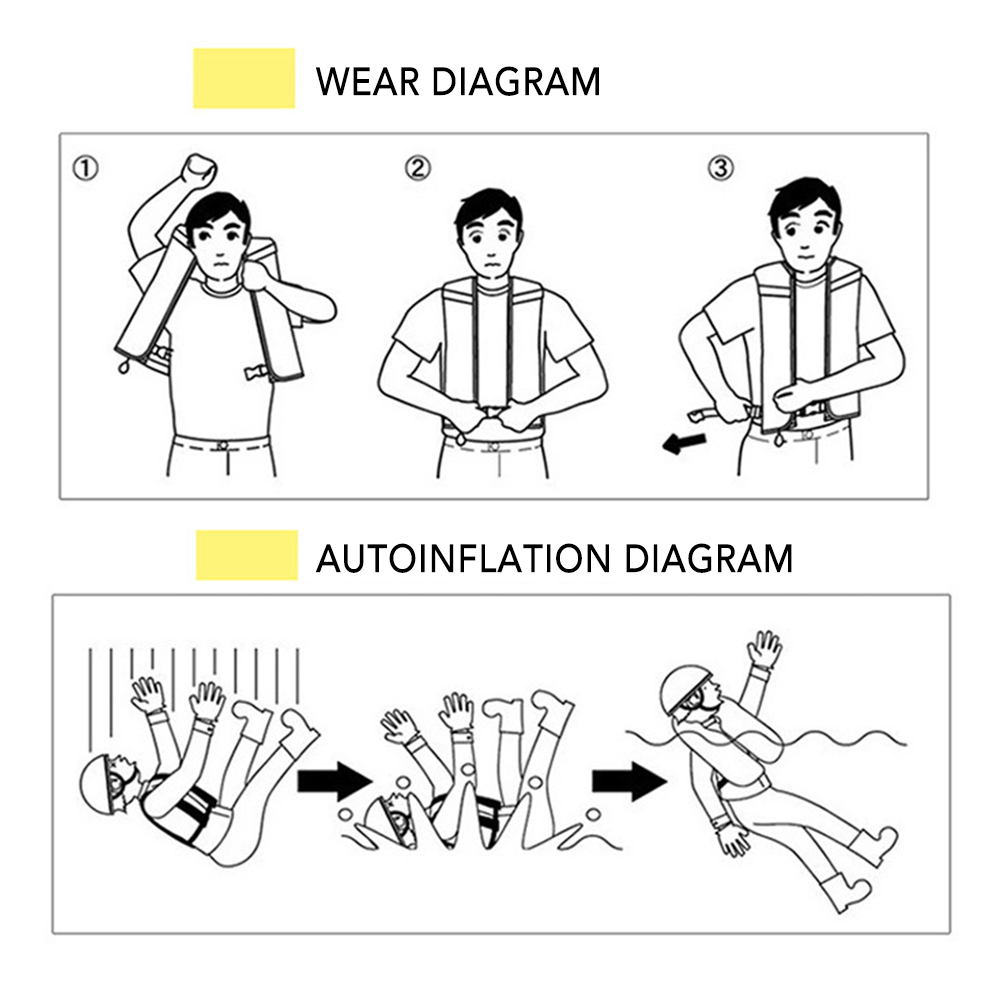 WEAR DIAGRAM

①

②

③

AUTOINFLATION DIAGRAM