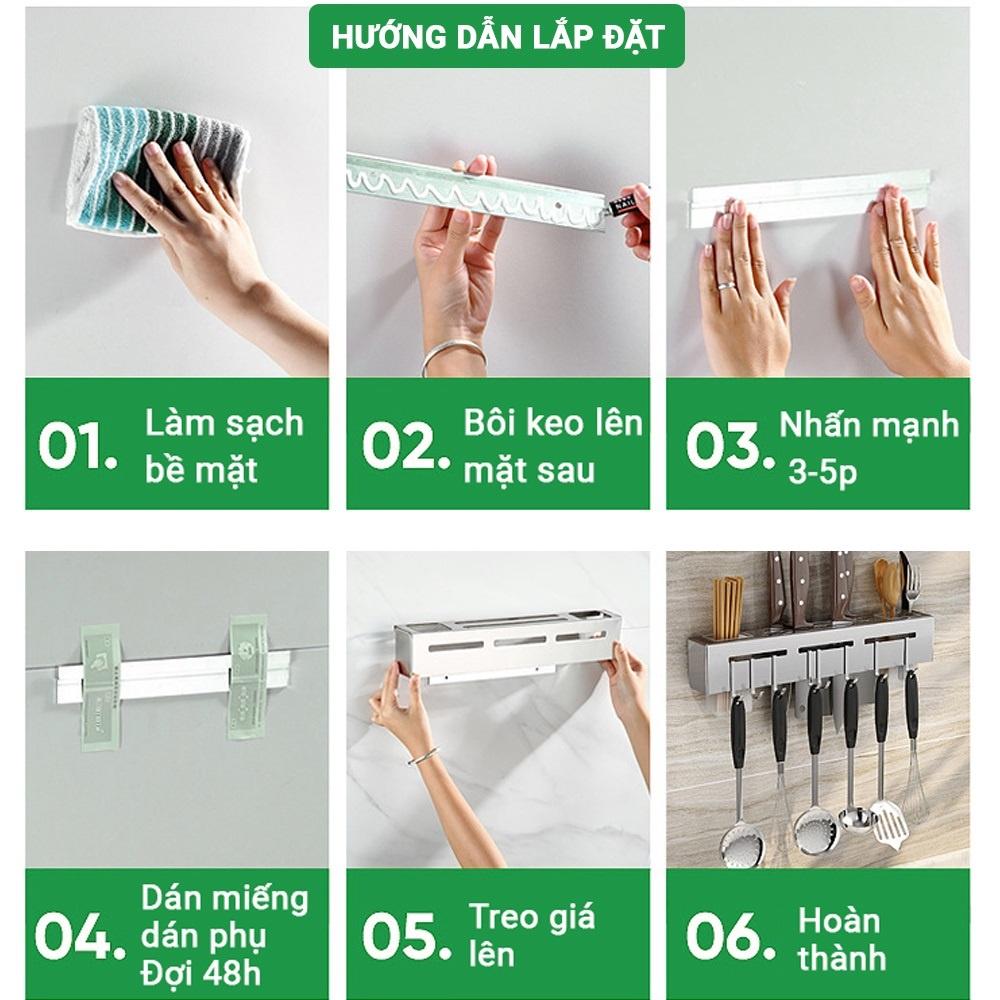 HƯỚNG DẪN LẮP ĐẶT

01. Làm sạch bề mặt

02. Bôi keo lên mặt sau

03. Nhấn mạnh 3-5p

04. Dán miếng dán phụ Đợi 48h

05. Treo giá lên

06. Hoàn thành