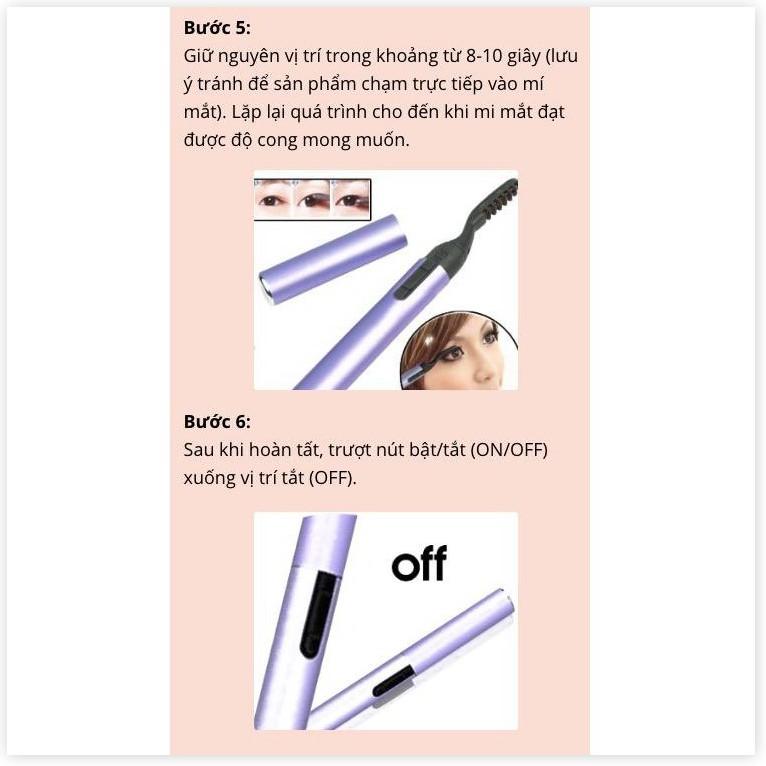 **Bước 5:**
Giữ nguyên vị trí trong khoảng từ 8-10 giây (lưu ý tránh để sản phẩm chạm trực tiếp vào mí mắt). Lặp lại quá trình cho đến khi mi mắt đạt được độ cong mong muốn.

**Bước 6:**
Sau khi hoàn tất, trượt nút bật/tắt (ON/OFF) xuống vị trí tắt (OFF).

off